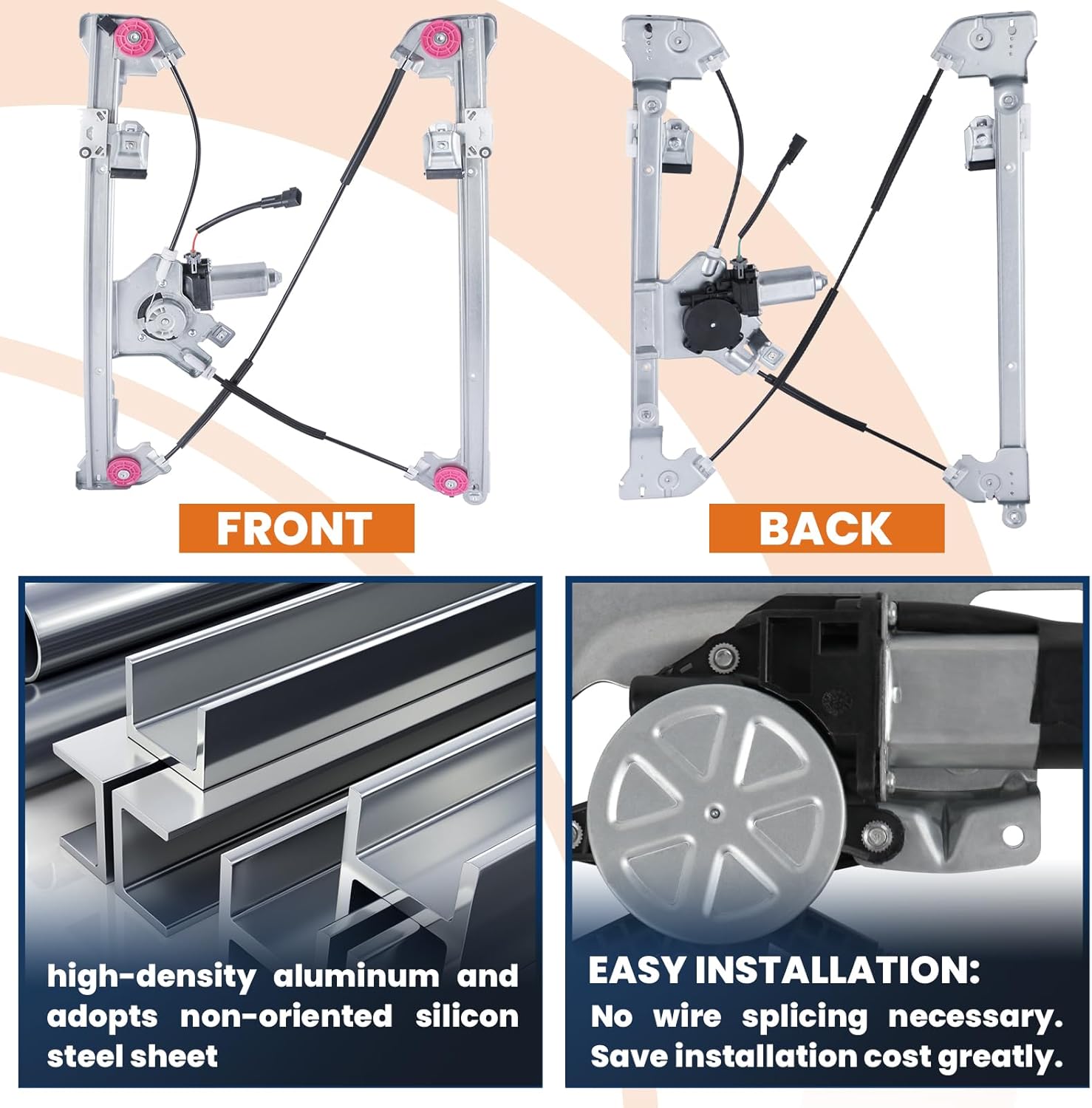 FRONT

BACK

high-density aluminum and adopts non-oriented silicon steel sheet

EASY INSTALLATION:
No wire splicing necessary. Save installation cost greatly.