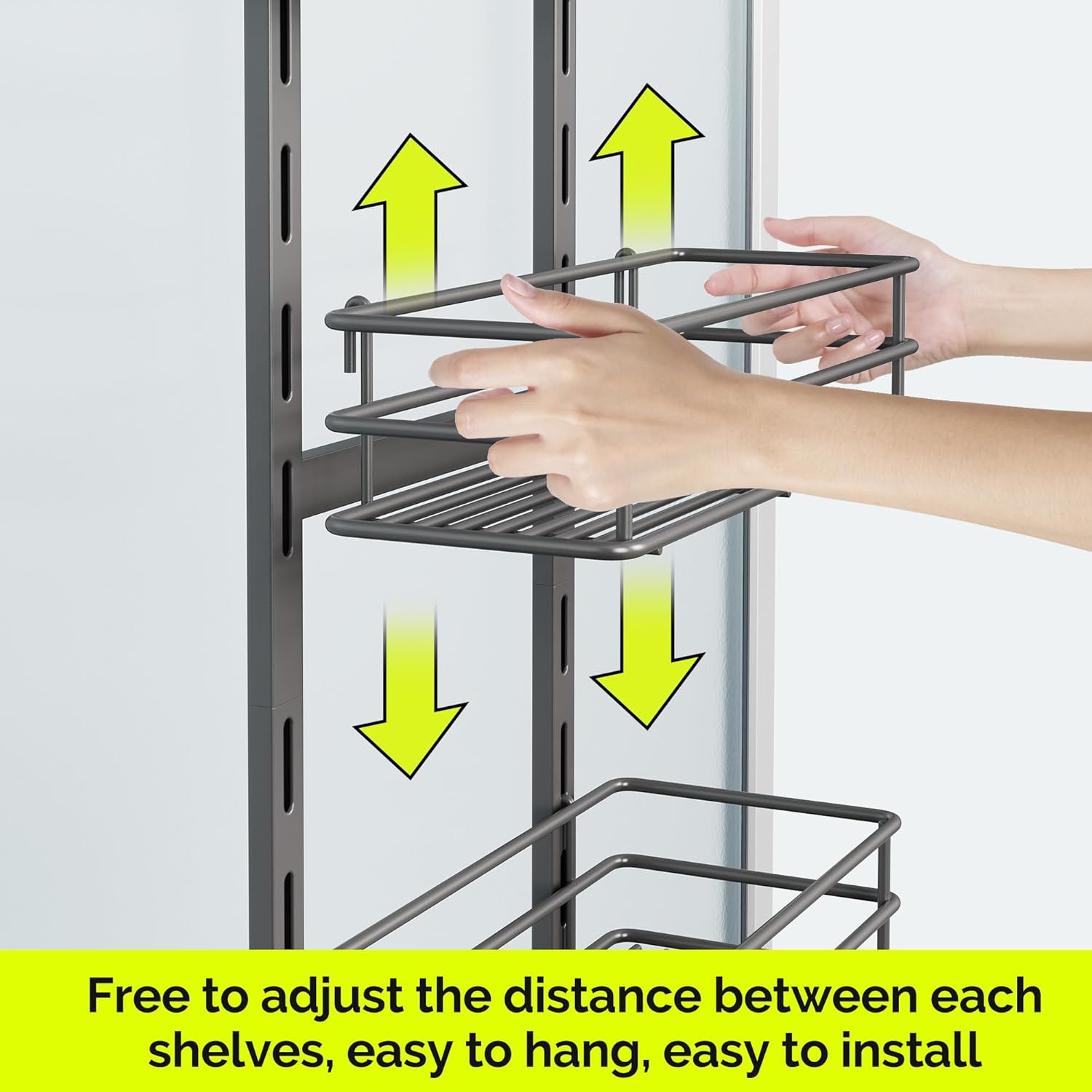 Free to adjust the distance between each shelves, easy to hang, easy to install