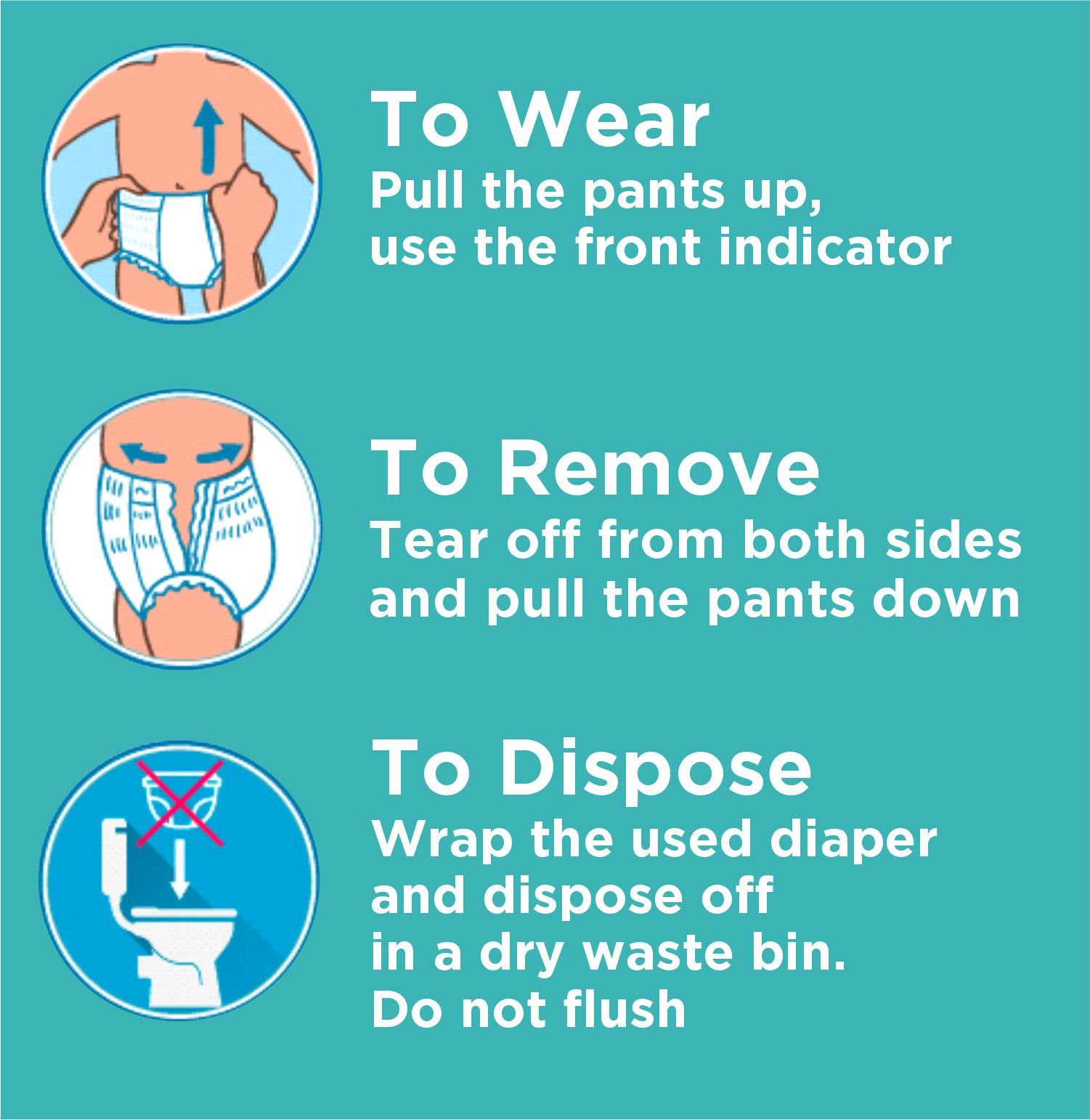 To Wear
Pull the pants up, use the front indicator

To Remove
Tear off from both sides and pull the pants down

To Dispose
Wrap the used diaper and dispose off in a dry waste bin. Do not flush