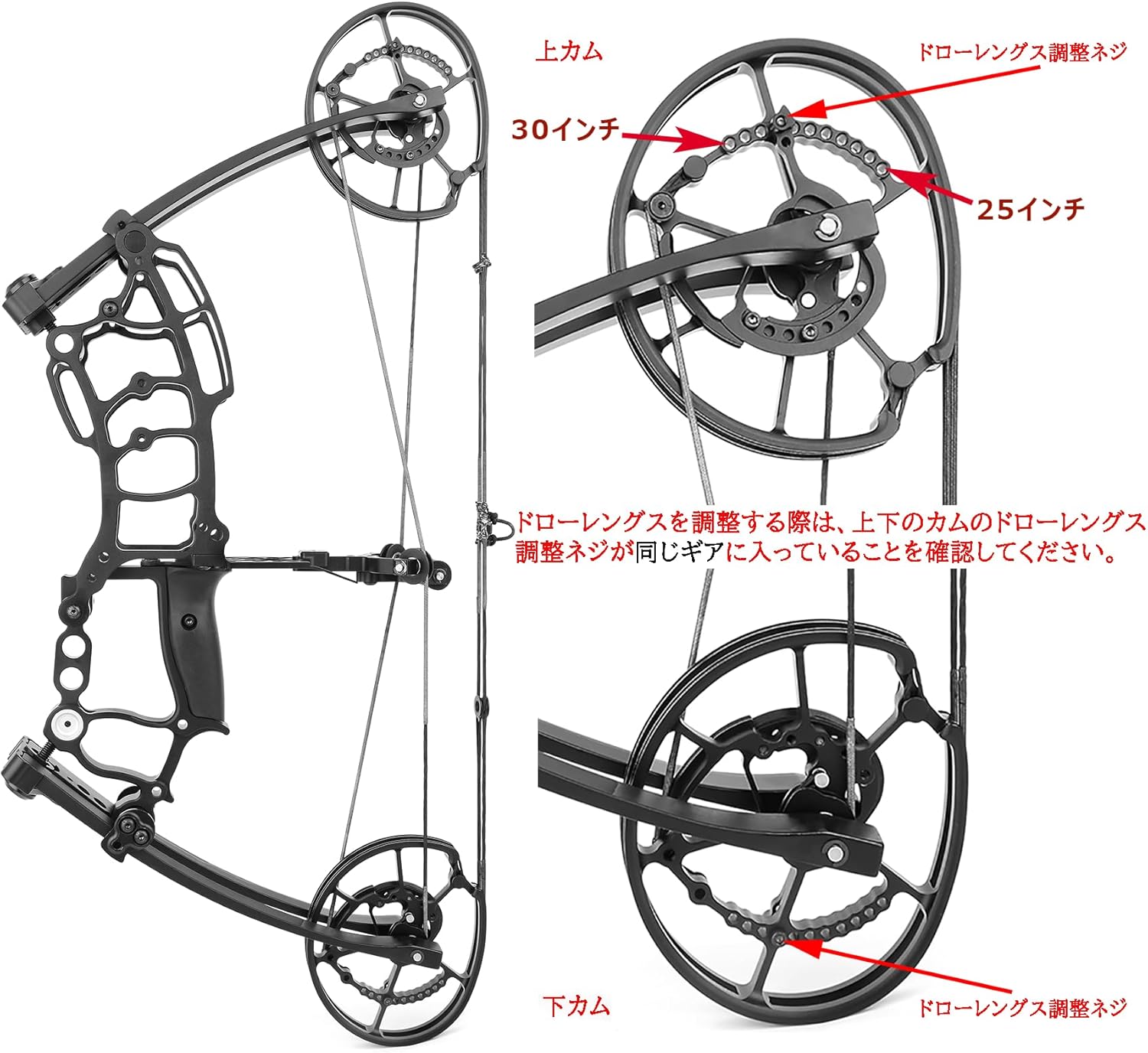 上カム

ドローレングス調整ネジ

30インチ

25インチ

ドローレングスを調整する際は、上下のカムのドローレングス調整ネジが同じギアに入っていることを確認してください。

下カム

ドローレングス調整ネジ