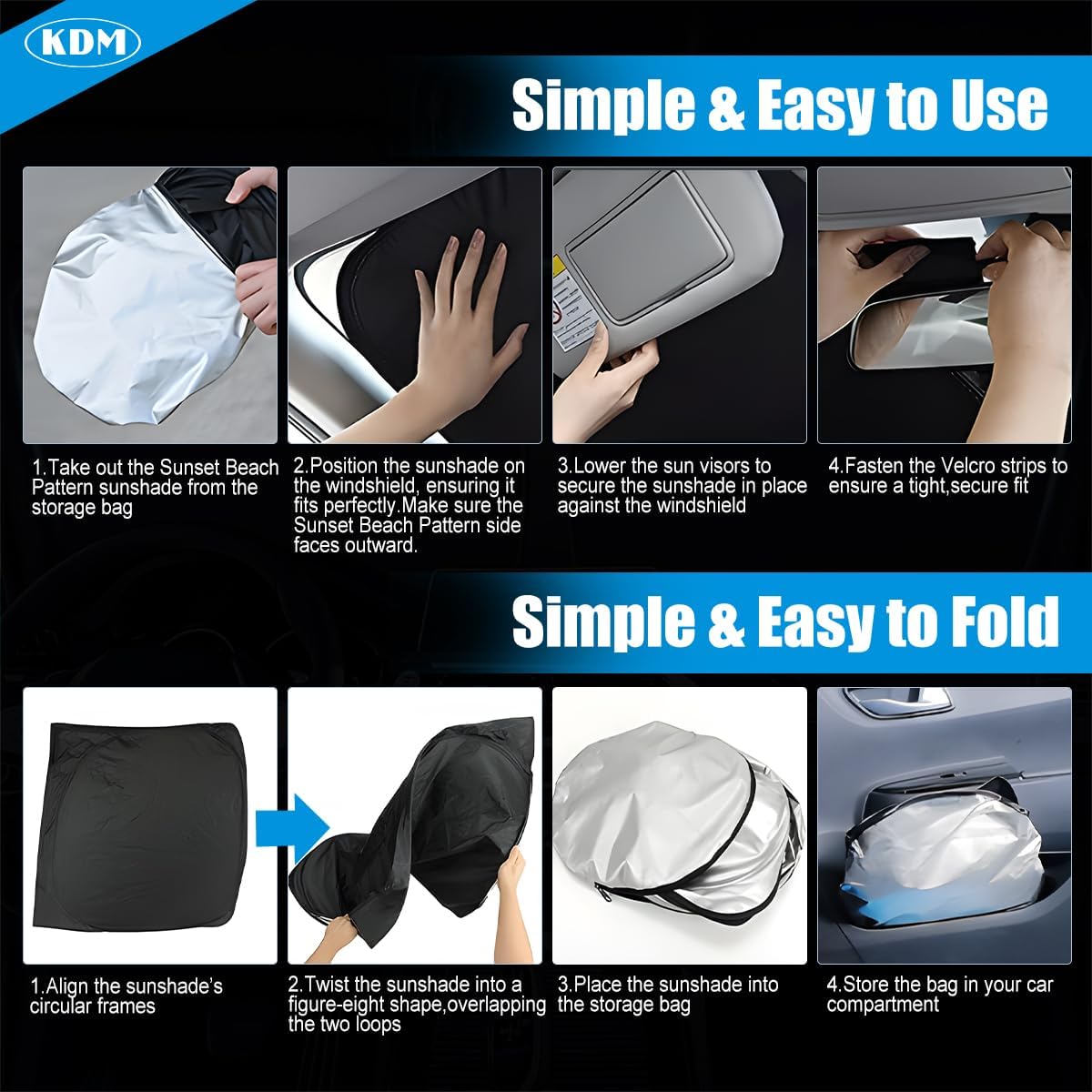 KDM

Simple & Easy to Use

1.Take out the Sunset Beach Pattern sunshade from the storage bag

2.Position the sunshade on the windshield, ensuring it fits perfectly.Make sure the Sunset Beach Pattern side faces outward.

3.Lower the sun visors to secure the sunshade in place against the windshield

4.Fasten the Velcro strips to ensure a tight,secure fit

Simple & Easy to Fold

1.Align the sunshade's circular frames

2.Twist the sunshade into a figure-eight shape,overlapping the two loops

3.Place the sunshade into the storage bag

4.Store the bag in your car compartment