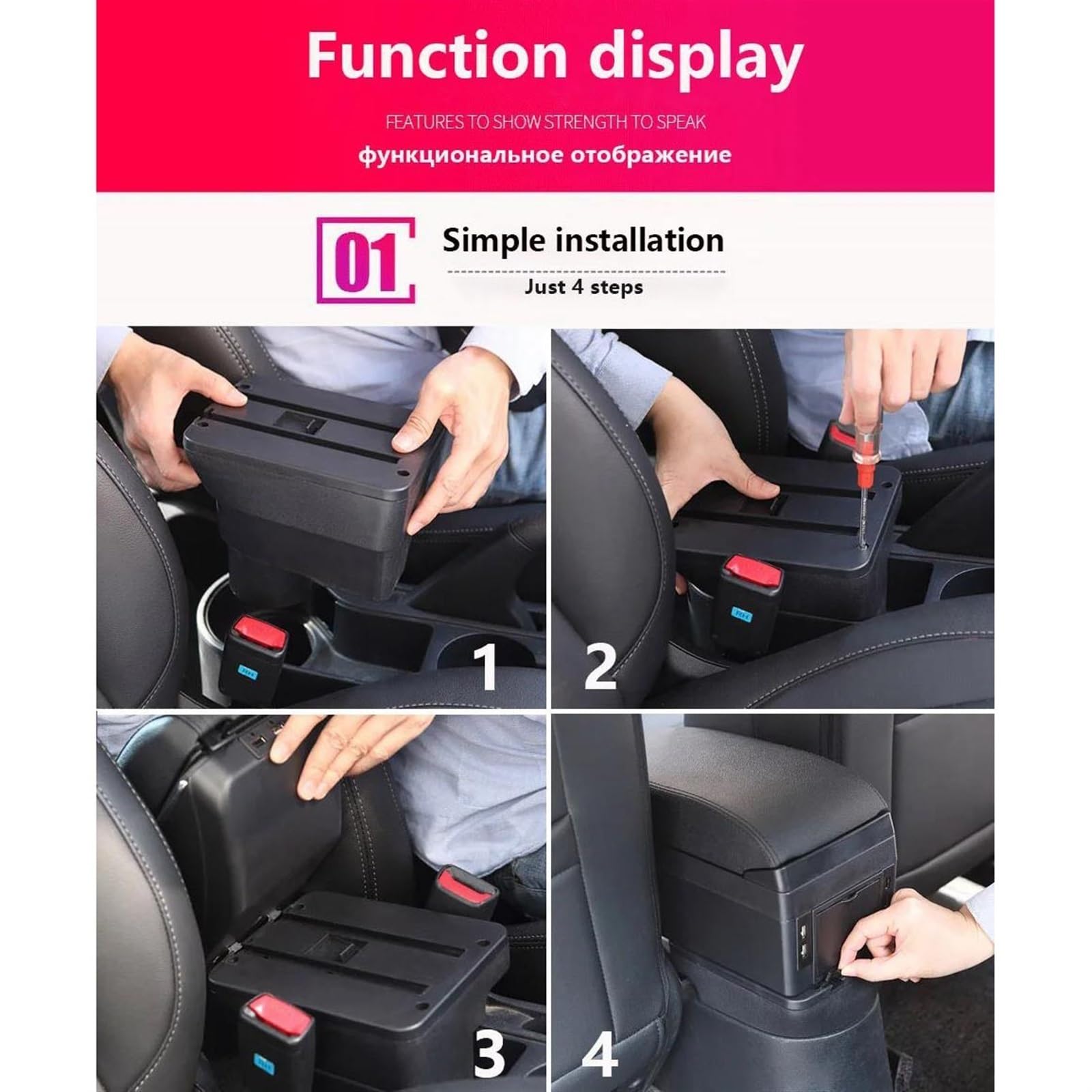 Function display

FEATURES TO SHOW STRENGTH TO SPEAK

функциональное отображение

01

Simple installation

Just 4 steps

1

2

3

4