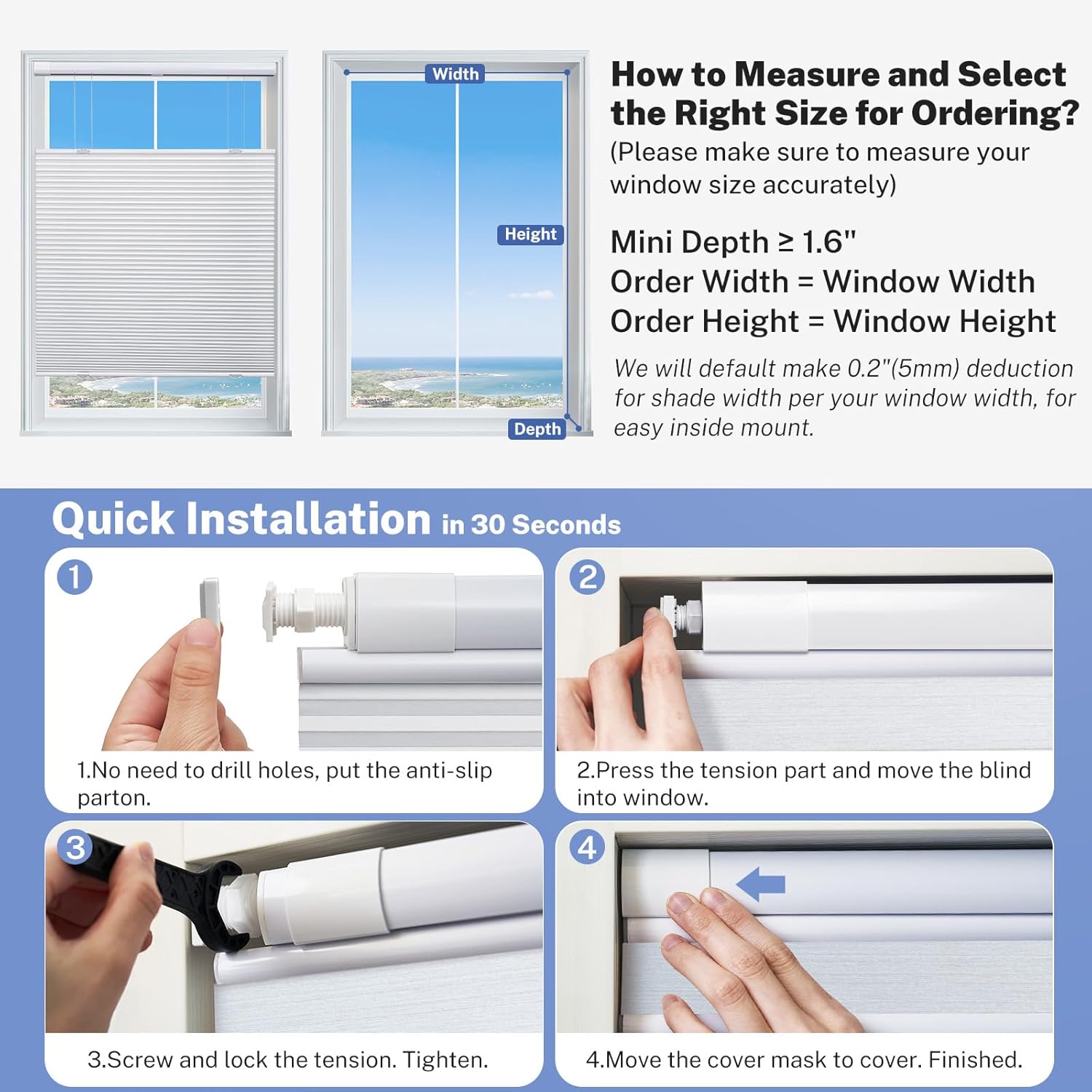 Width

Height

Depth

How to Measure and Select the Right Size for Ordering?

(Please make sure to measure your window size accurately)

Mini Depth ≥ 1.6"
Order Width = Window Width
Order Height = Window Height

We will default make 0.2"(5mm) deduction for shade width per your window width, for easy inside mount.

Quick Installation in 30 Seconds

1

1.No need to drill holes, put the anti-slip parton.

2

2.Press the tension part and move the blind into window.

3

3.Screw and lock the tension. Tighten.

4

4.Move the cover mask to cover. Finished.