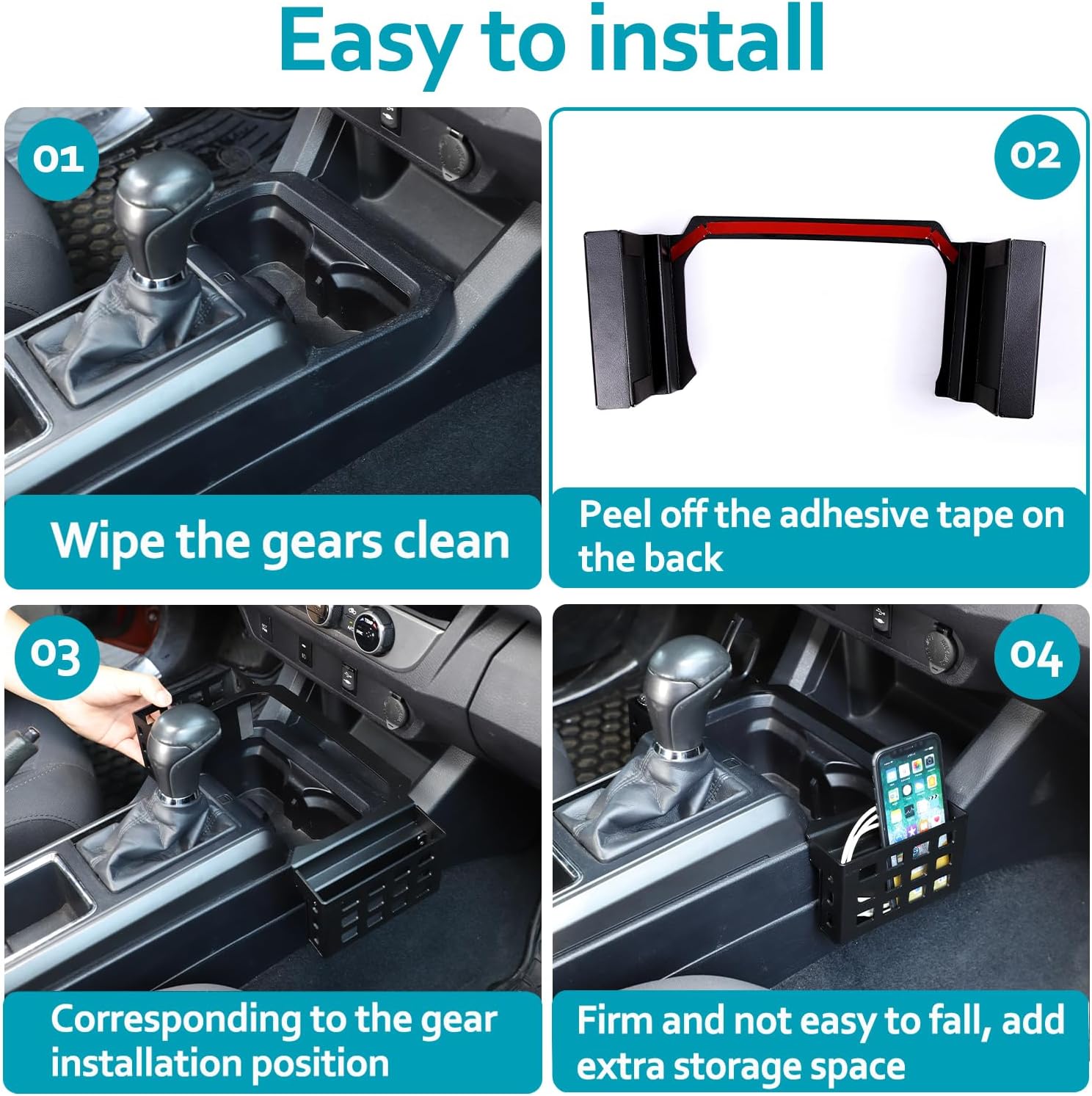 Easy to install

01

Wipe the gears clean

02

Peel off the adhesive tape on the back

03

Corresponding to the gear installation position

04

Firm and not easy to fall, add extra storage space