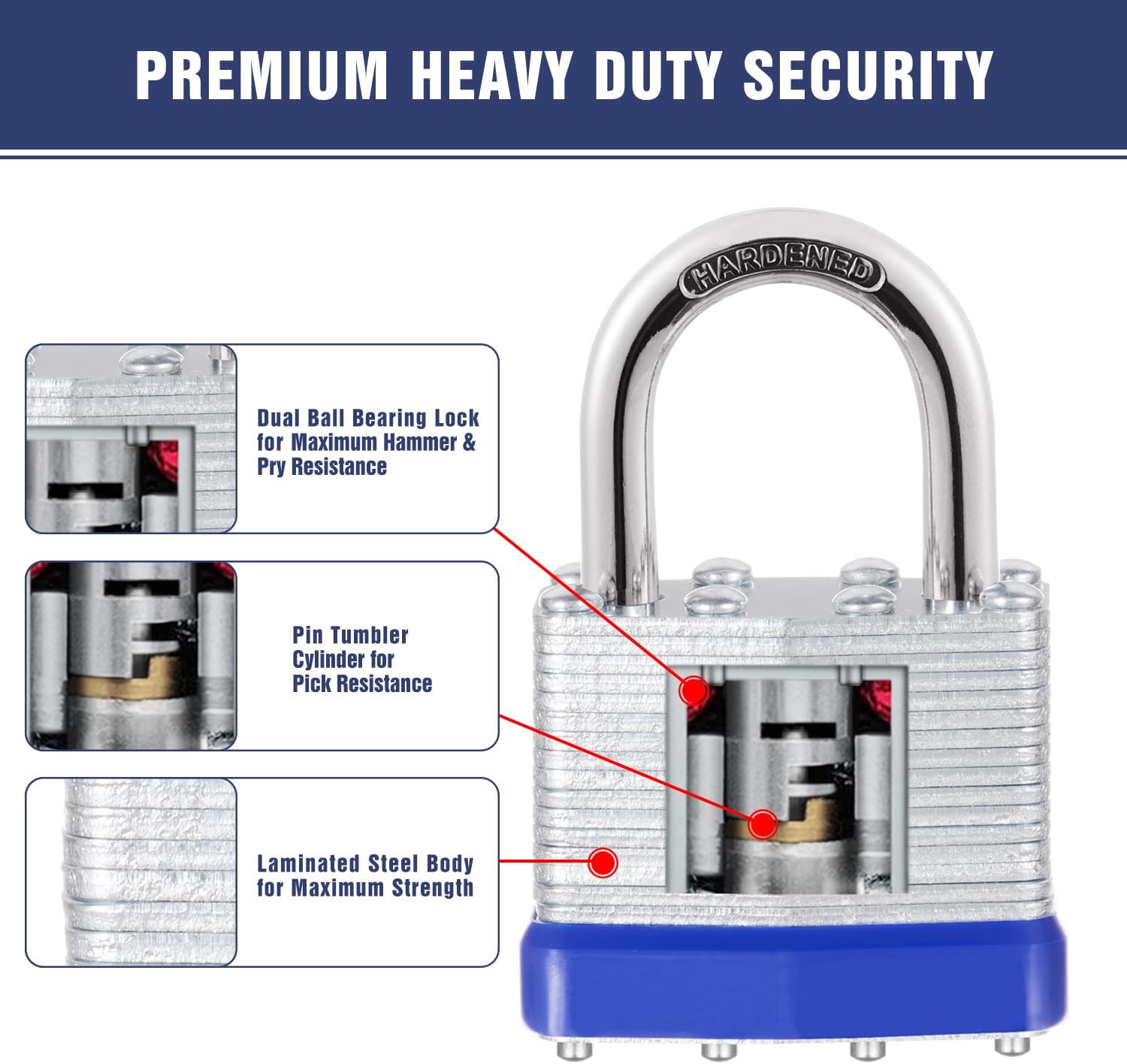 PREMIUM HEAVY DUTY SECURITY

HARDENED

Dual Ball Bearing Lock for Maximum Hammer & Pry Resistance

Pin Tumbler Cylinder for Pick Resistance

Laminated Steel Body for Maximum Strength