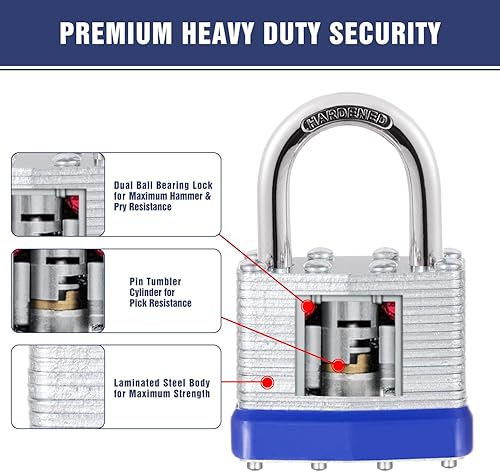 PREMIUM HEAVY DUTY SECURITY

HARDENED

Dual Ball Bearing Lock for Maximum Hammer & Pry Resistance

Pin Tumbler Cylinder for Pick Resistance

Laminated Steel Body for Maximum Strength