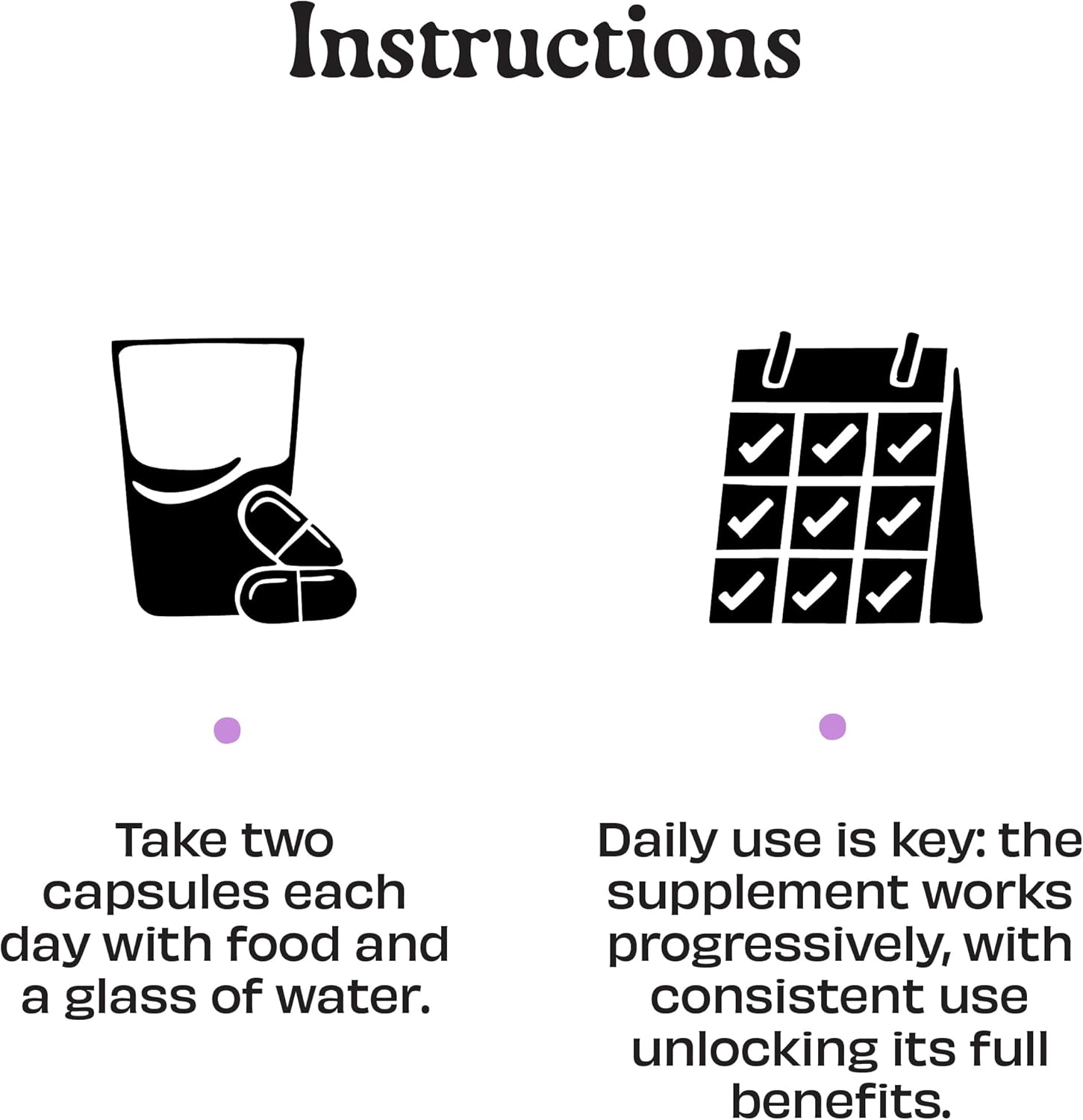 Instructions

Take two capsules each day with food and a glass of water.

Daily use is key: the supplement works progressively, with consistent use unlocking its full benefits.