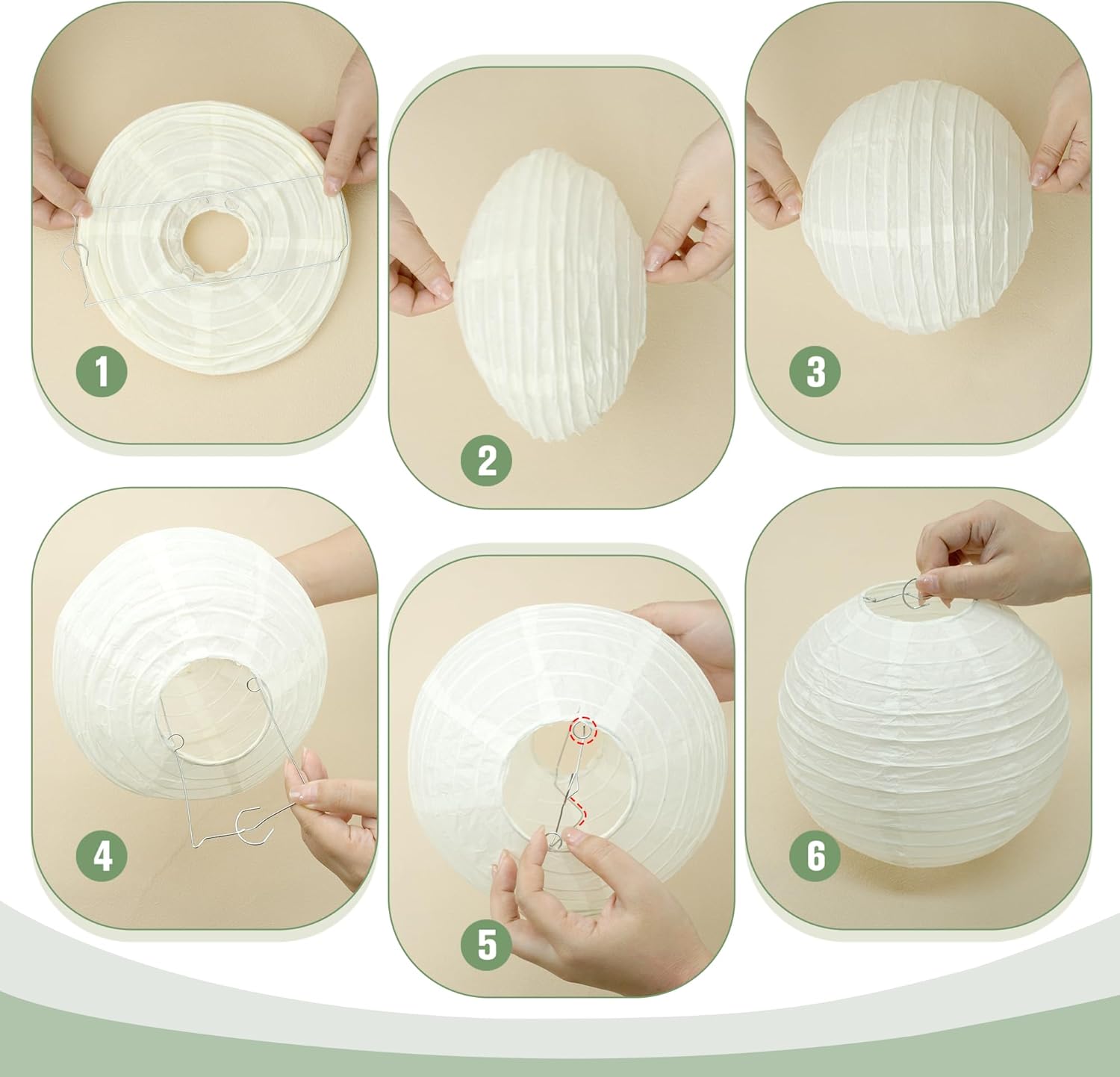 1

2

3

4

5

6