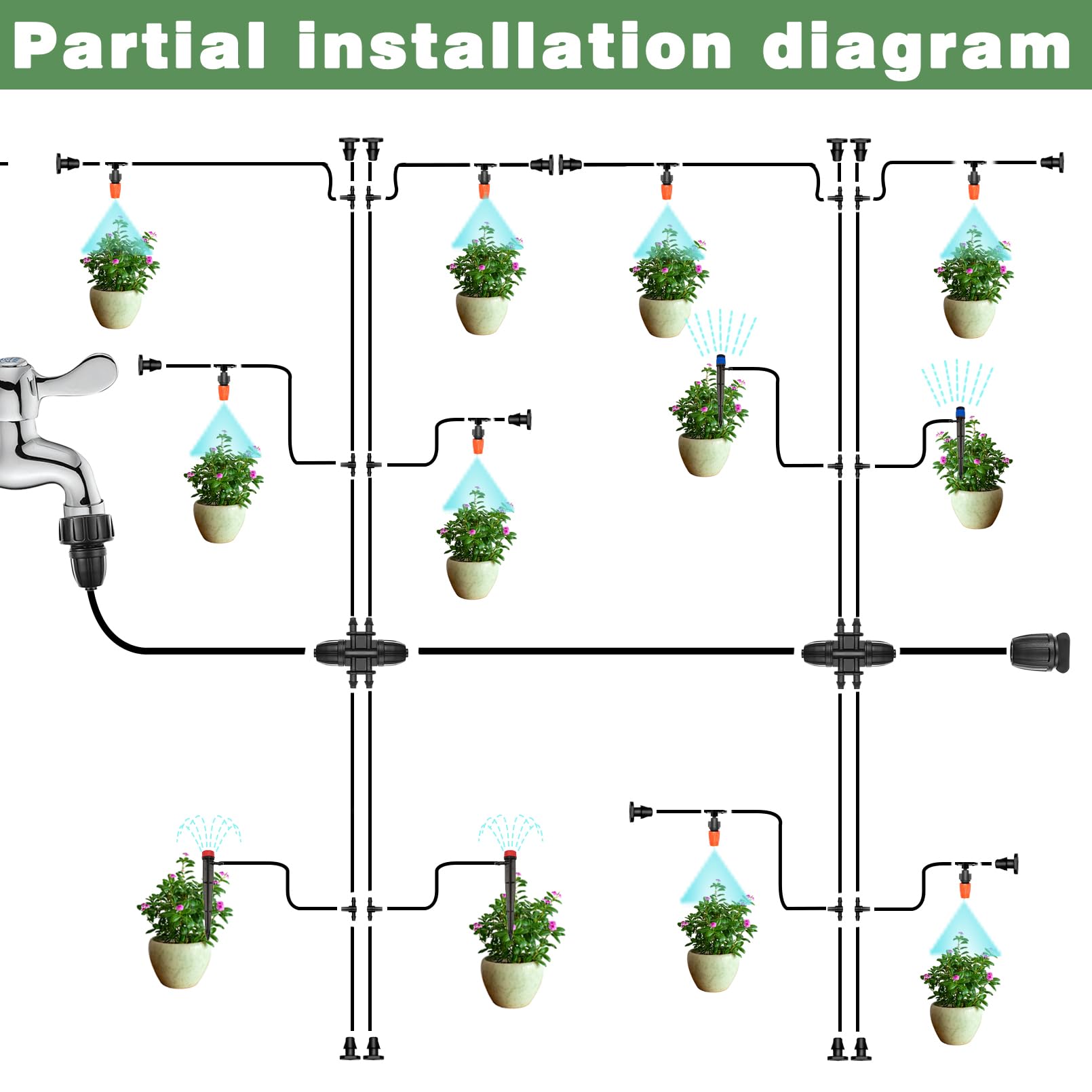 Partial installation diagram