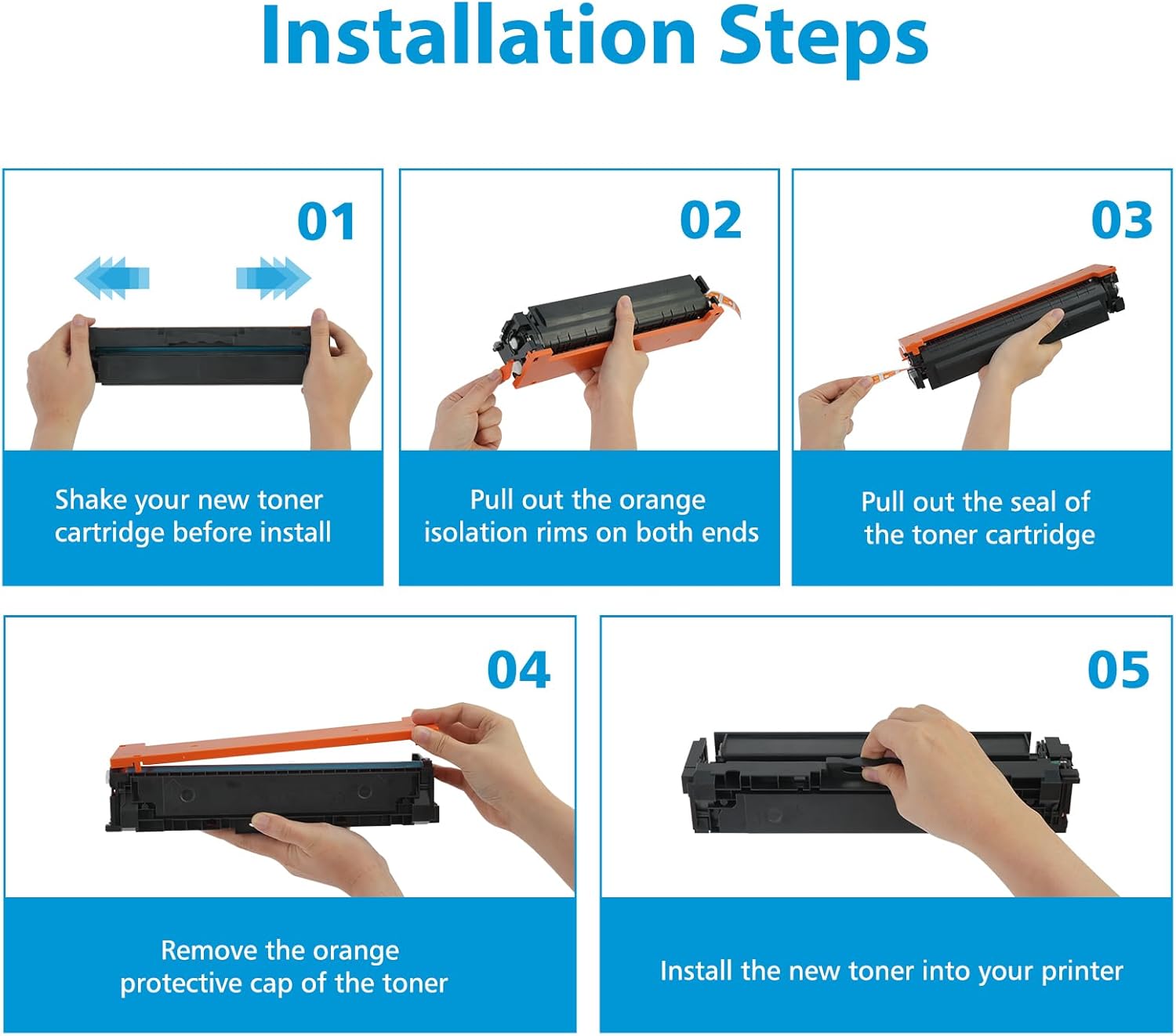 Installation Steps

01

Shake your new toner cartridge before install

02

Pull out the orange isolation rims on both ends

03

Pull out the seal of the toner cartridge

04

Remove the orange protective cap of the toner

05

Install the new toner into your printer