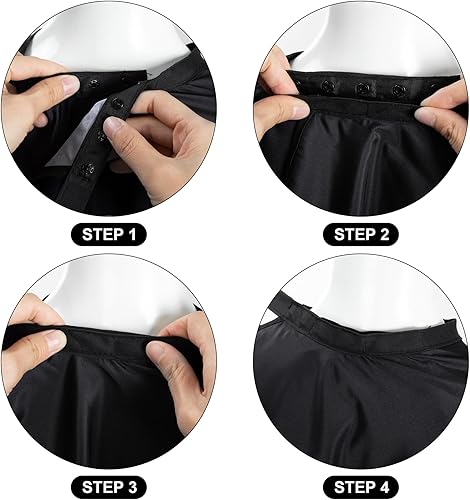 STEP 1

STEP 2

STEP 3

STEP 4