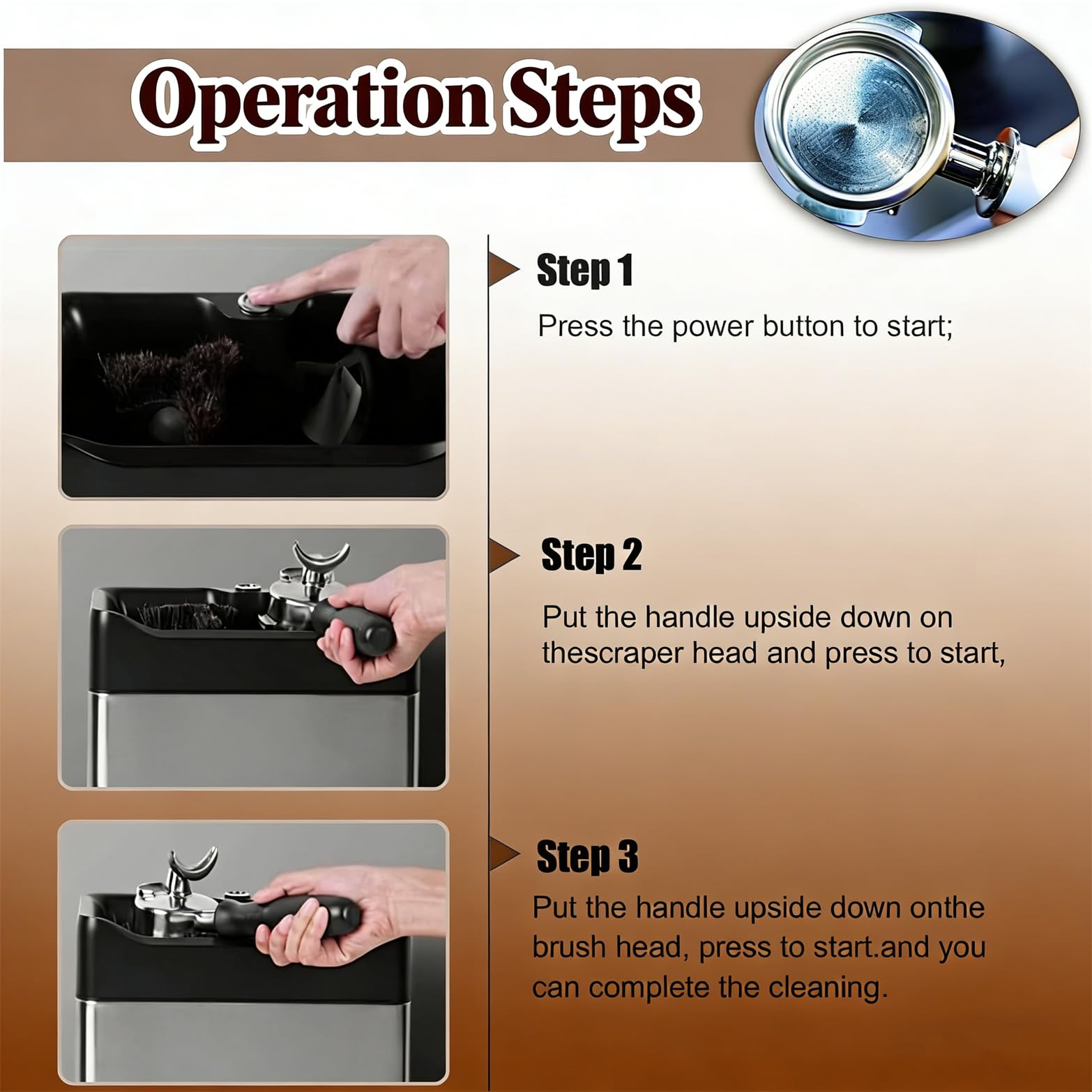 Operation Steps

Step 1

Press the power button to start;

Step 2

Put the handle upside down on thescraper head and press to start,

Step 3

Put the handle upside down onthe brush head, press to start.and you can complete the cleaning.