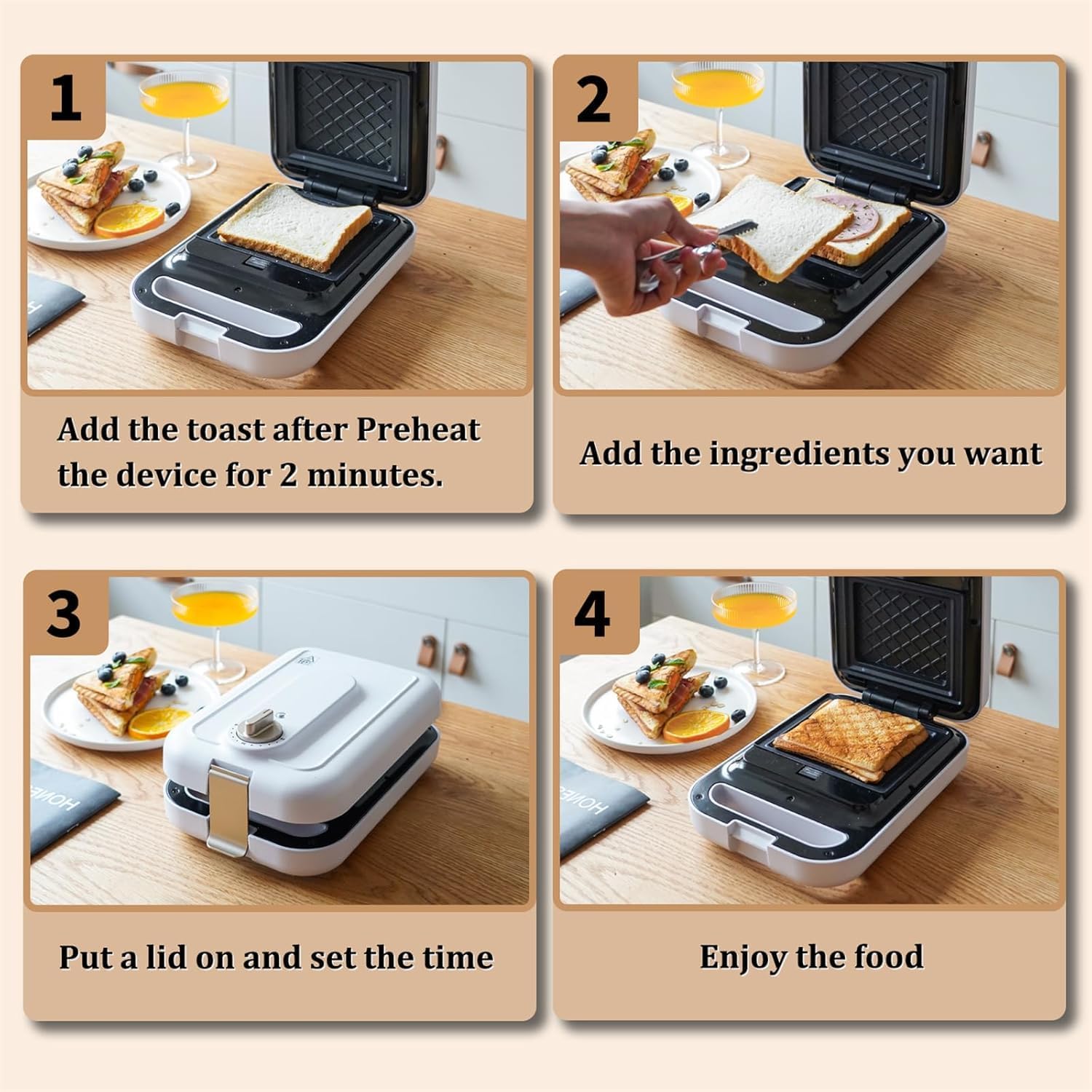 1

Add the toast after Preheat the device for 2 minutes.

2

Add the ingredients you want

3

Put a lid on and set the time

4

Enjoy the food