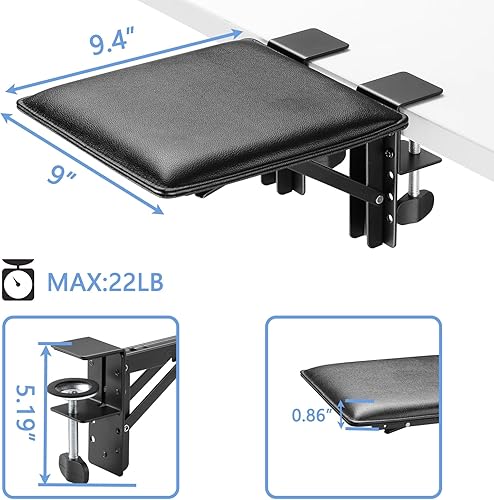 9.4"

9"

MAX:22LB

5.19"

0.86"