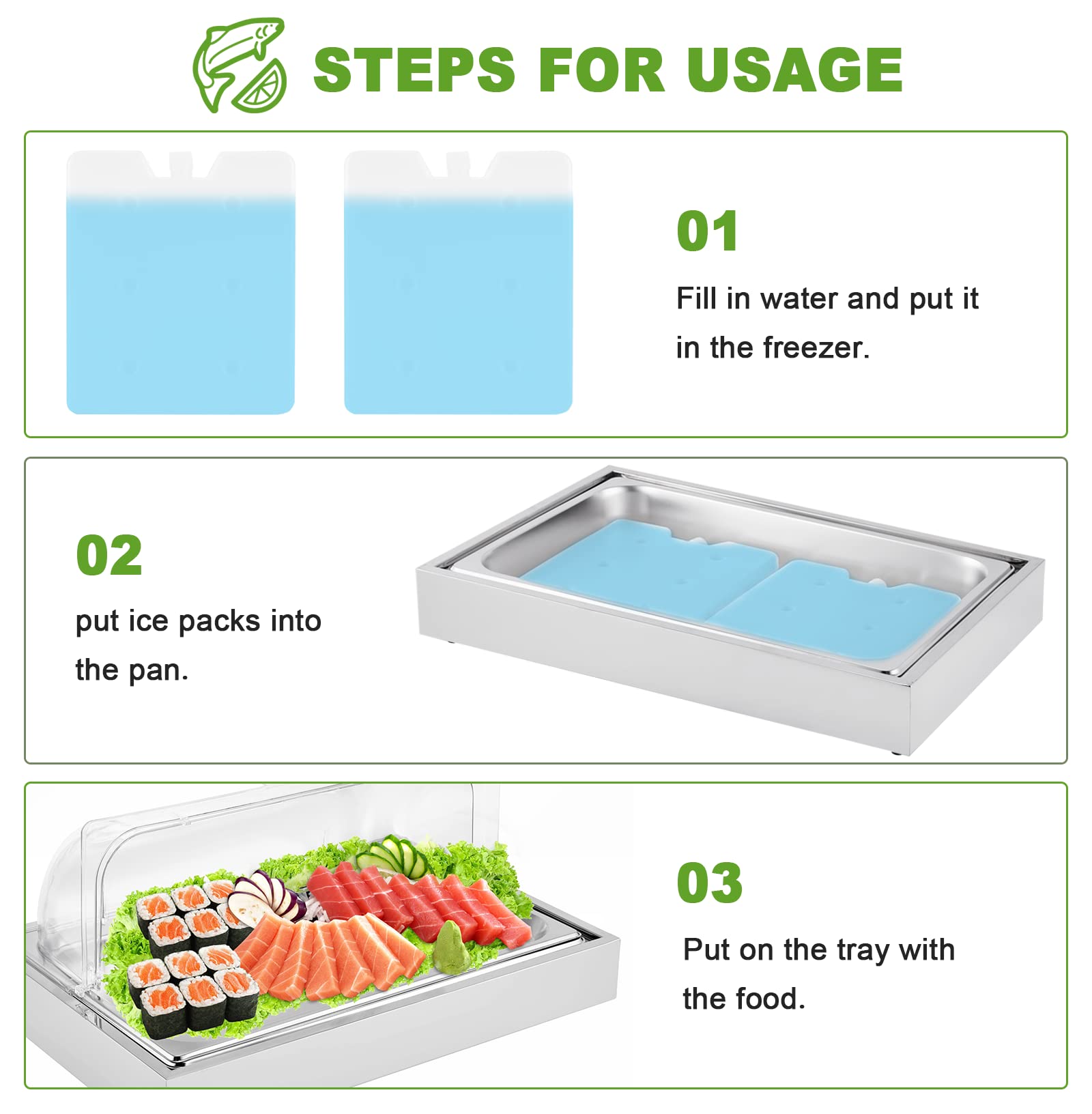 STEPS FOR USAGE

01

Fill in water and put it in the freezer.

02

put ice packs into the pan.

03

Put on the tray with the food.