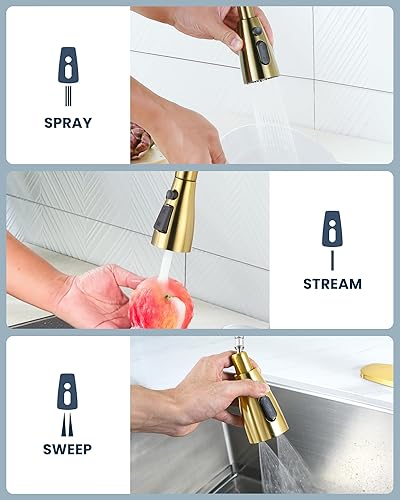 SPRAY

STREAM

SWEEP