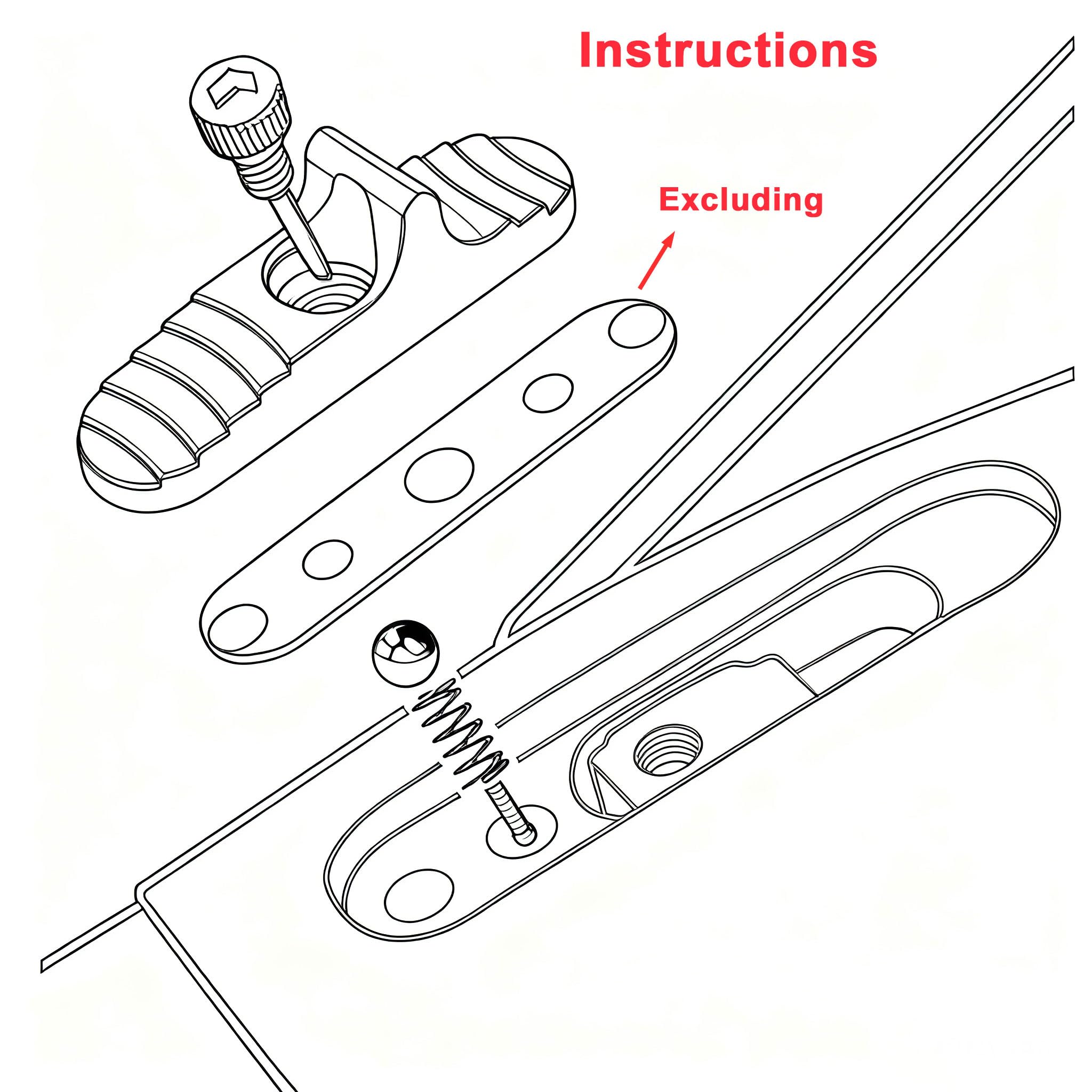 Instructions

Excluding