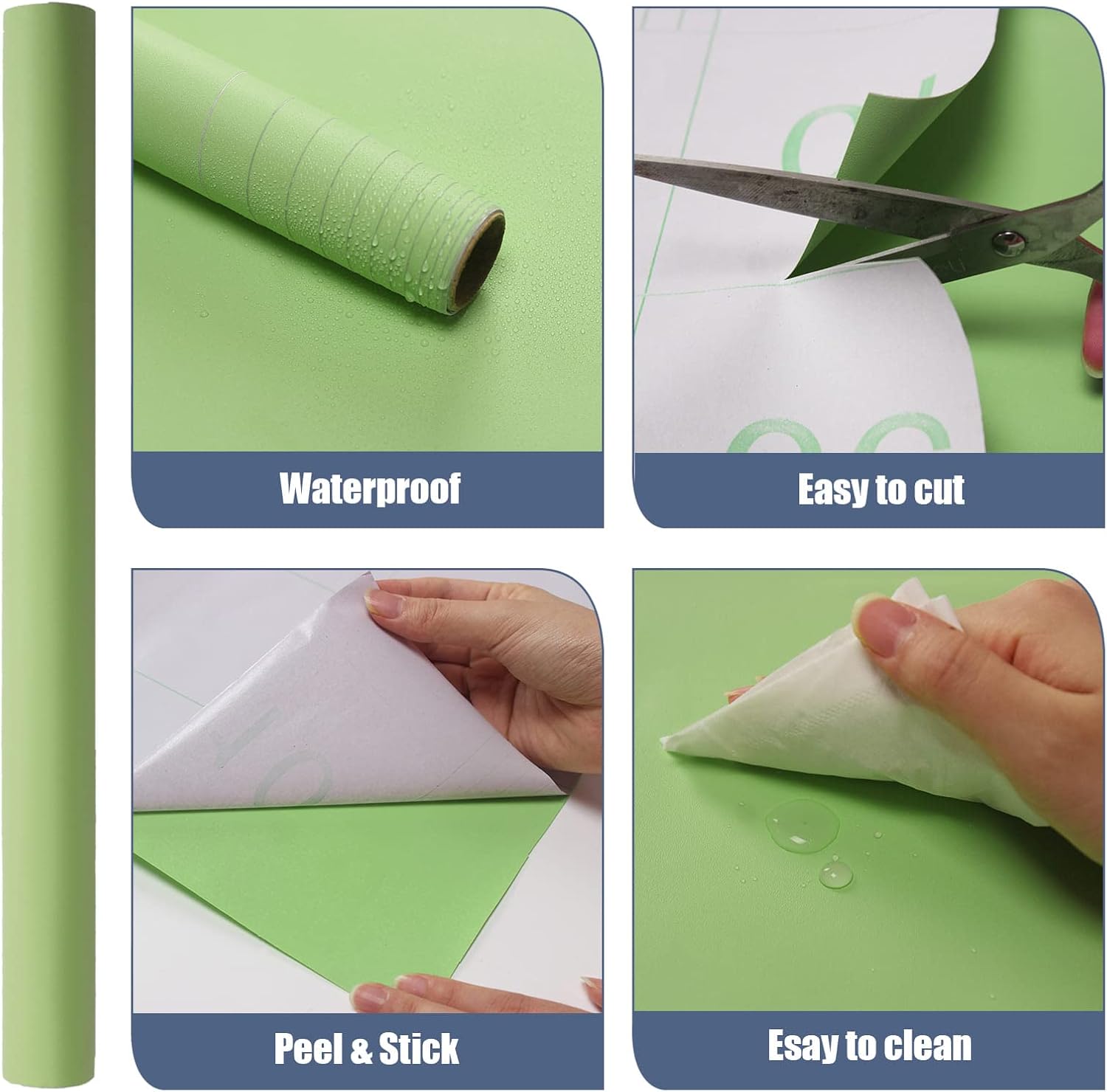 Waterproof

Easy to cut

Peel & Stick

Esay to clean