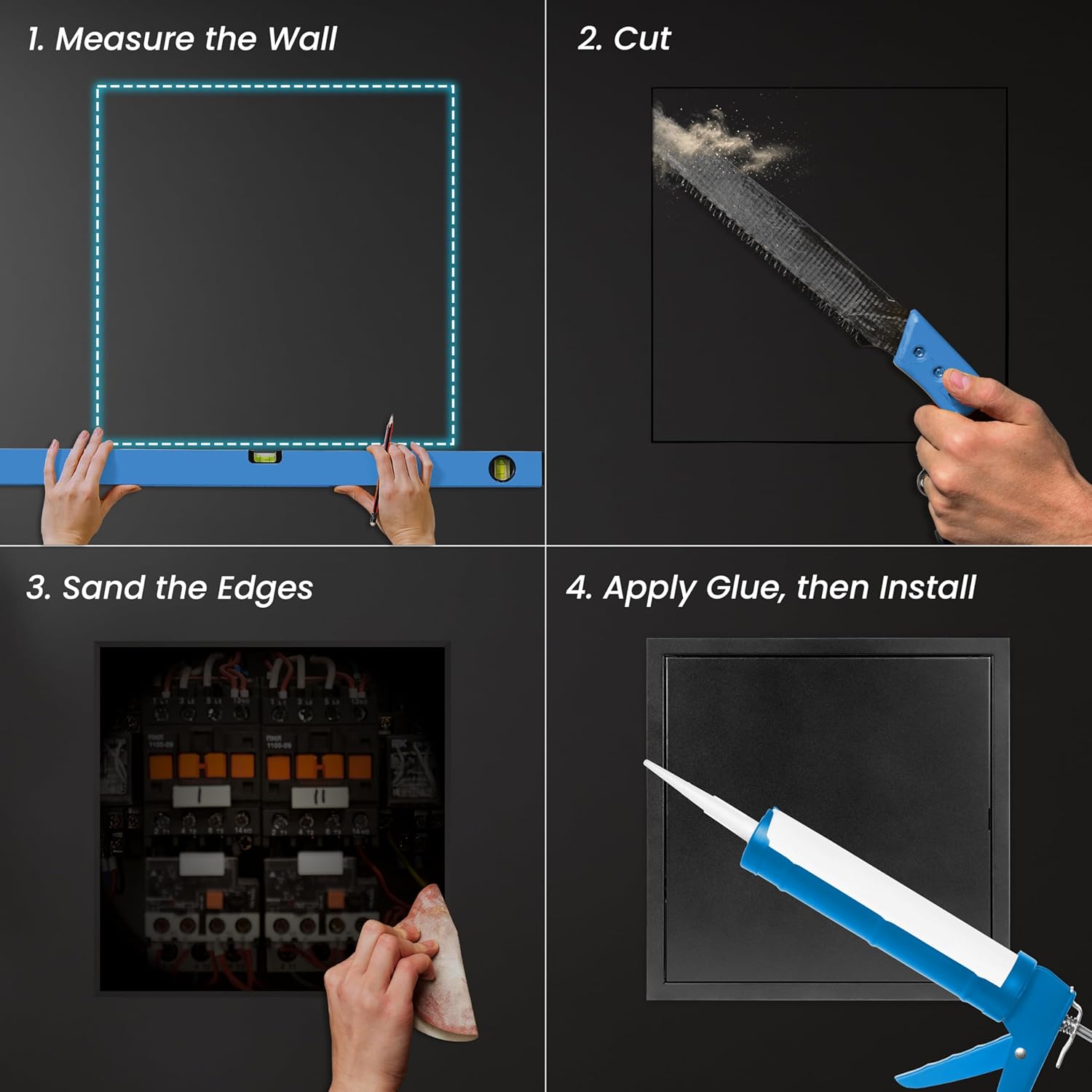 1. Measure the Wall

2. Cut

3. Sand the Edges

4. Apply Glue, then Install