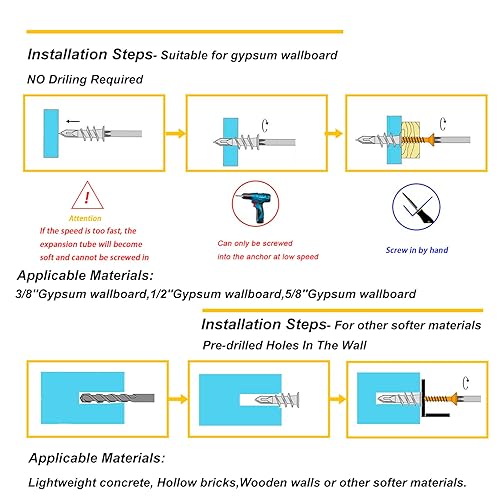 Installation Steps- Suitable for gypsum wallboard

NO Driling Required

!

Attention

If the speed is too fast, the expansion tube will become soft and cannot be screwed in

Can only be screwed into the anchor at low speed

Screw in by hand

Applicable Materials:

3/8''Gypsum wallboard,1/2''Gypsum wallboard,5/8''Gypsum wallboard

Installation Steps- For other softer materials

Pre-drilled Holes In The Wall

Applicable Materials:

Lightweight concrete, Hollow bricks,Wooden walls or other softer materials.