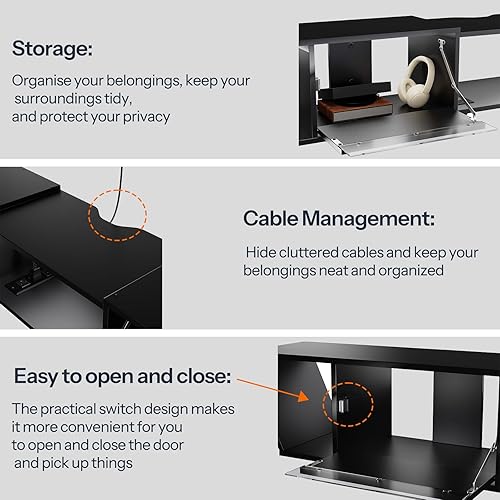 Storage:

Organise your belongings, keep your surroundings tidy, and protect your privacy

Cable Management:

Hide cluttered cables and keep your belongings neat and organized

Easy to open and close:

The practical switch design makes it more convenient for you to open and close the door and pick up things