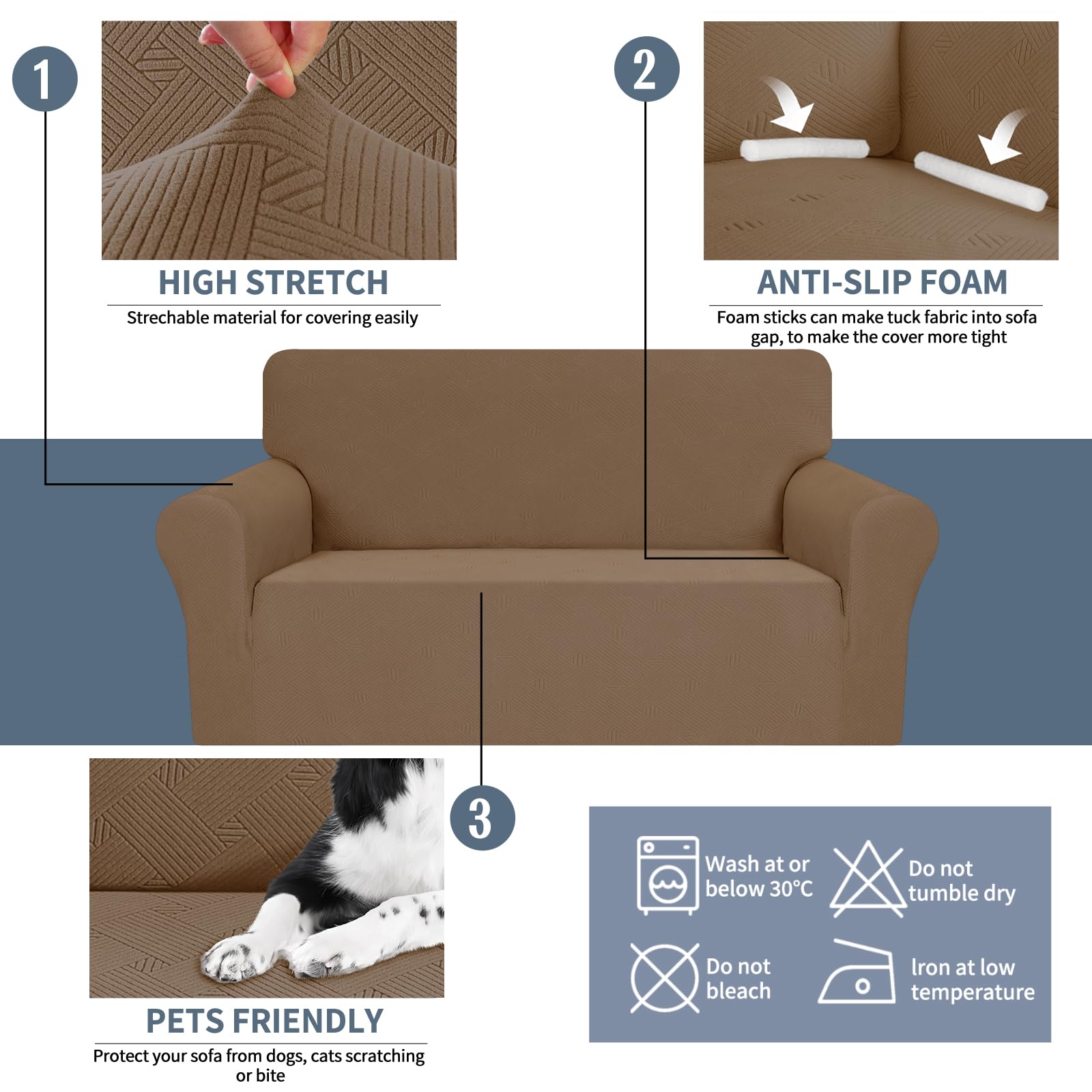 1

HIGH STRETCH

Strechable material for covering easily

2

ANTI-SLIP FOAM

Foam sticks can make tuck fabric into sofa gap, to make the cover more tight

3

PETS FRIENDLY

Protect your sofa from dogs, cats scratching or bite

Wash at or below 30°C

Do not tumble dry

Do not bleach

Iron at low temperature