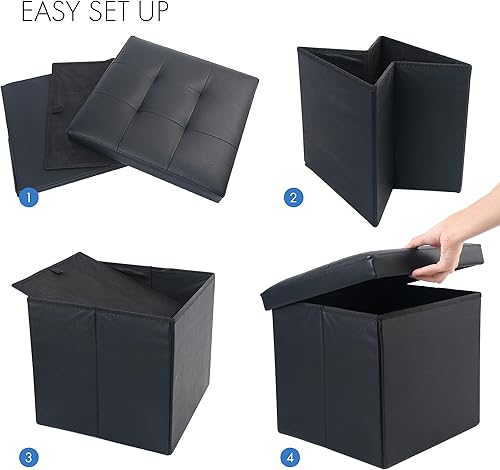 EASY SET UP

1

2

3

4