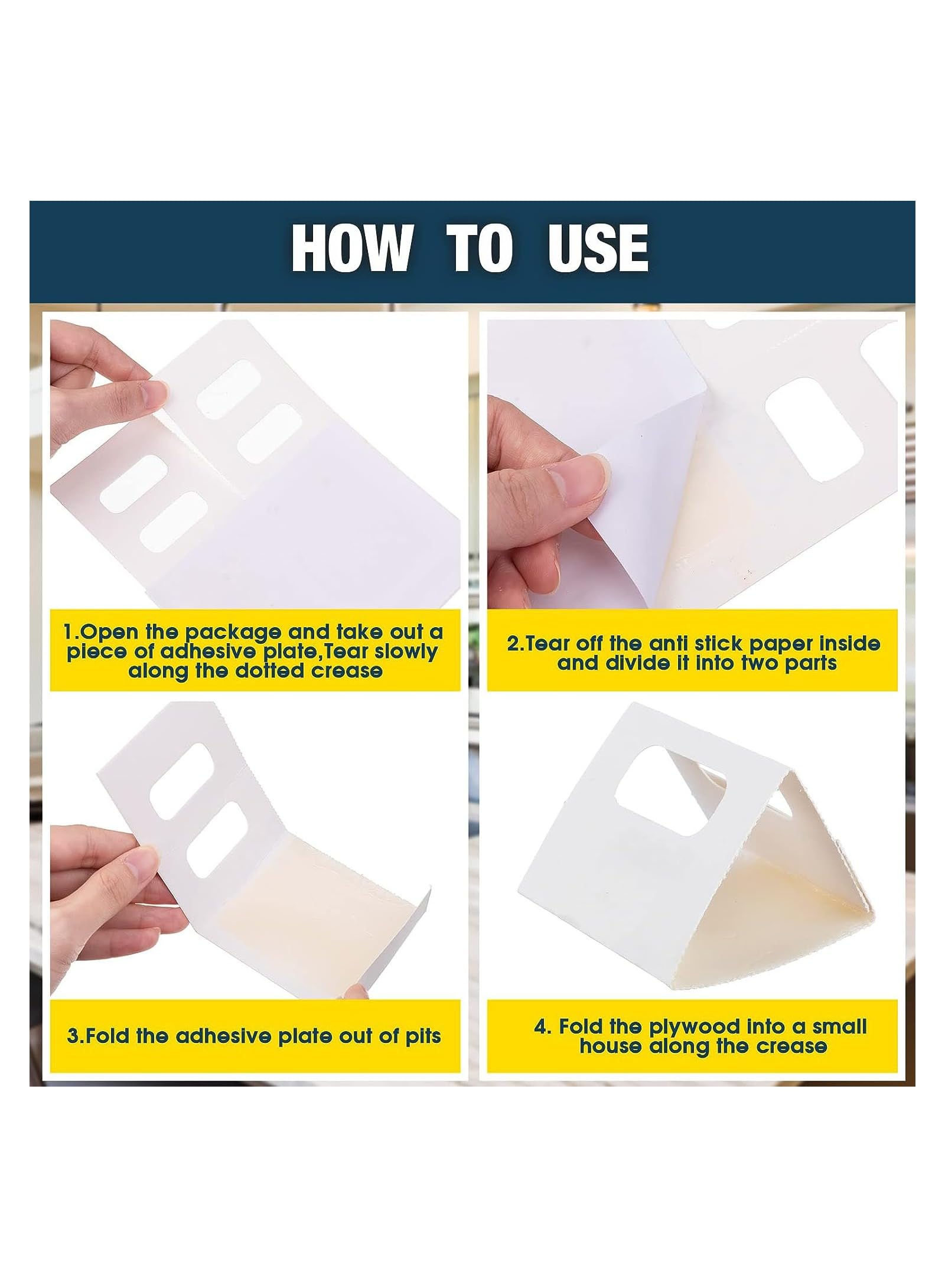 HOW TO USE

1.Open the package and take out a piece of adhesive plate,Tear slowly along the dotted crease

2.Tear off the anti stick paper inside and divide it into two parts

3.Fold the adhesive plate out of pits

4. Fold the plywood into a small house along the crease