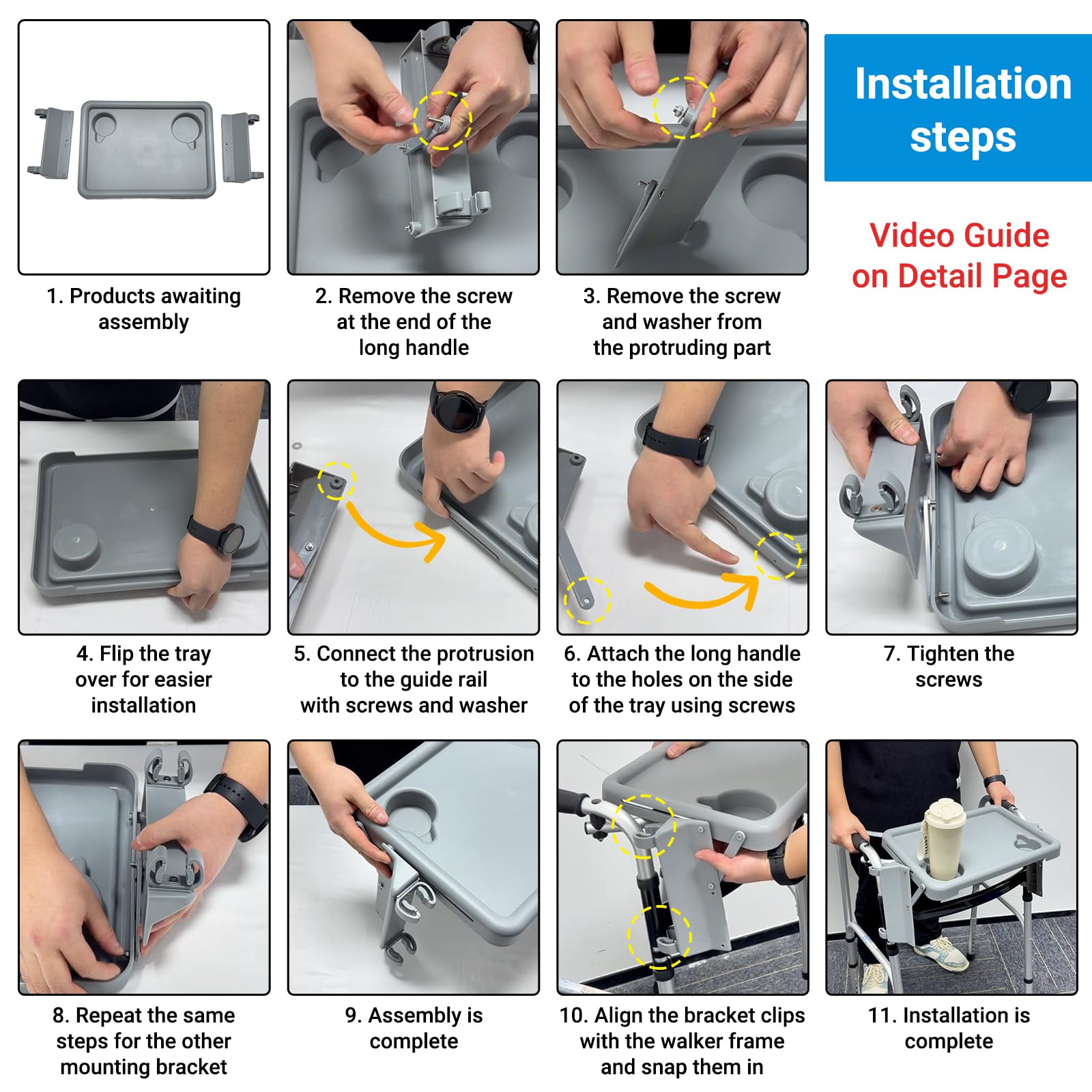 Installation steps

Video Guide on Detail Page

1. Products awaiting assembly

2. Remove the screw at the end of the long handle

3. Remove the screw and washer from the protruding part

4. Flip the tray over for easier installation

5. Connect the protrusion to the guide rail with screws and washer

6. Attach the long handle to the holes on the side of the tray using screws

7. Tighten the screws

8. Repeat the same steps for the other mounting bracket

9. Assembly is complete

10. Align the bracket clips with the walker frame and snap them in

11. Installation is complete