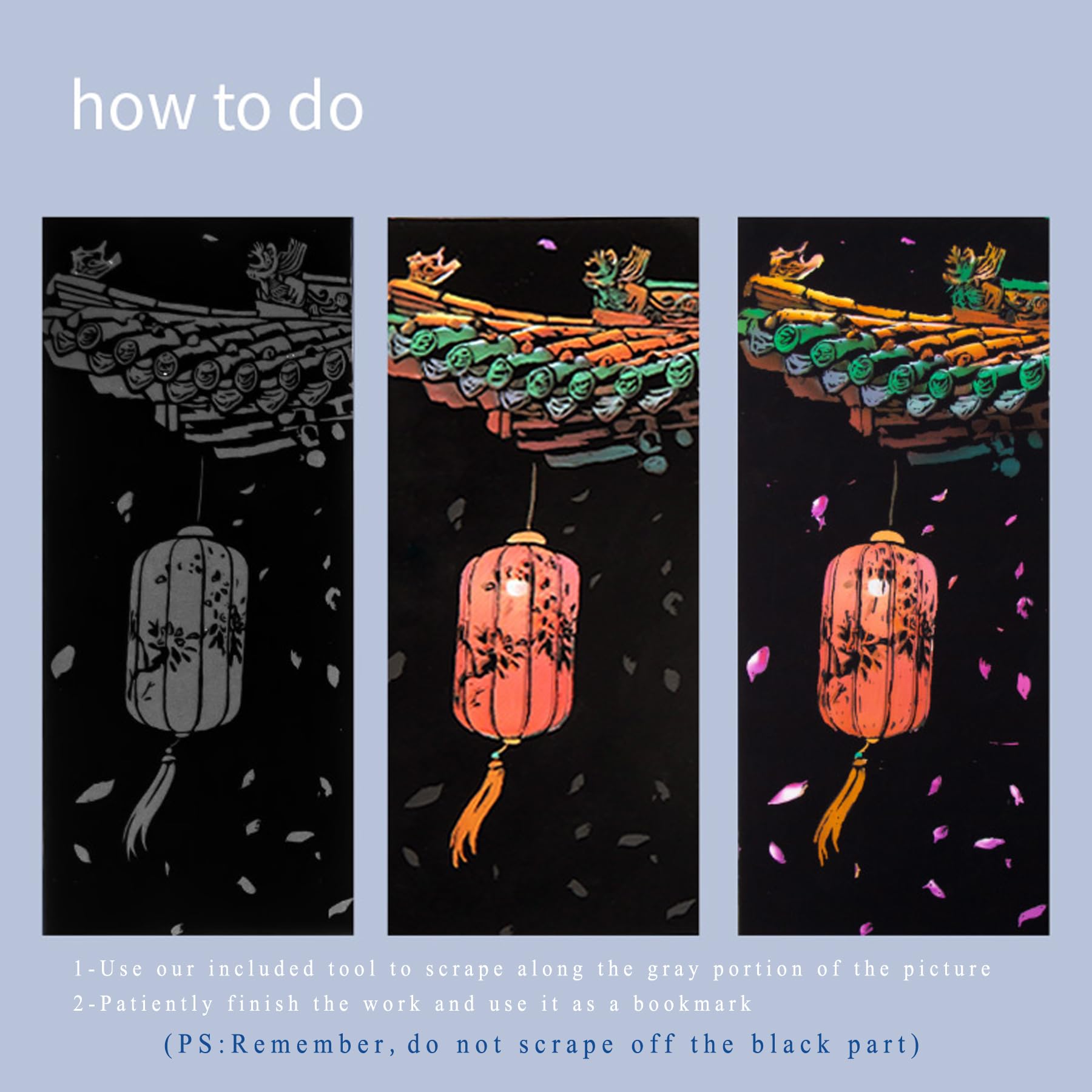 how to do

1-Use our included tool to scrape along the gray portion of the picture
2-Patiently finish the work and use it as a bookmark

(PS:Remember, do not scrape off the black part)