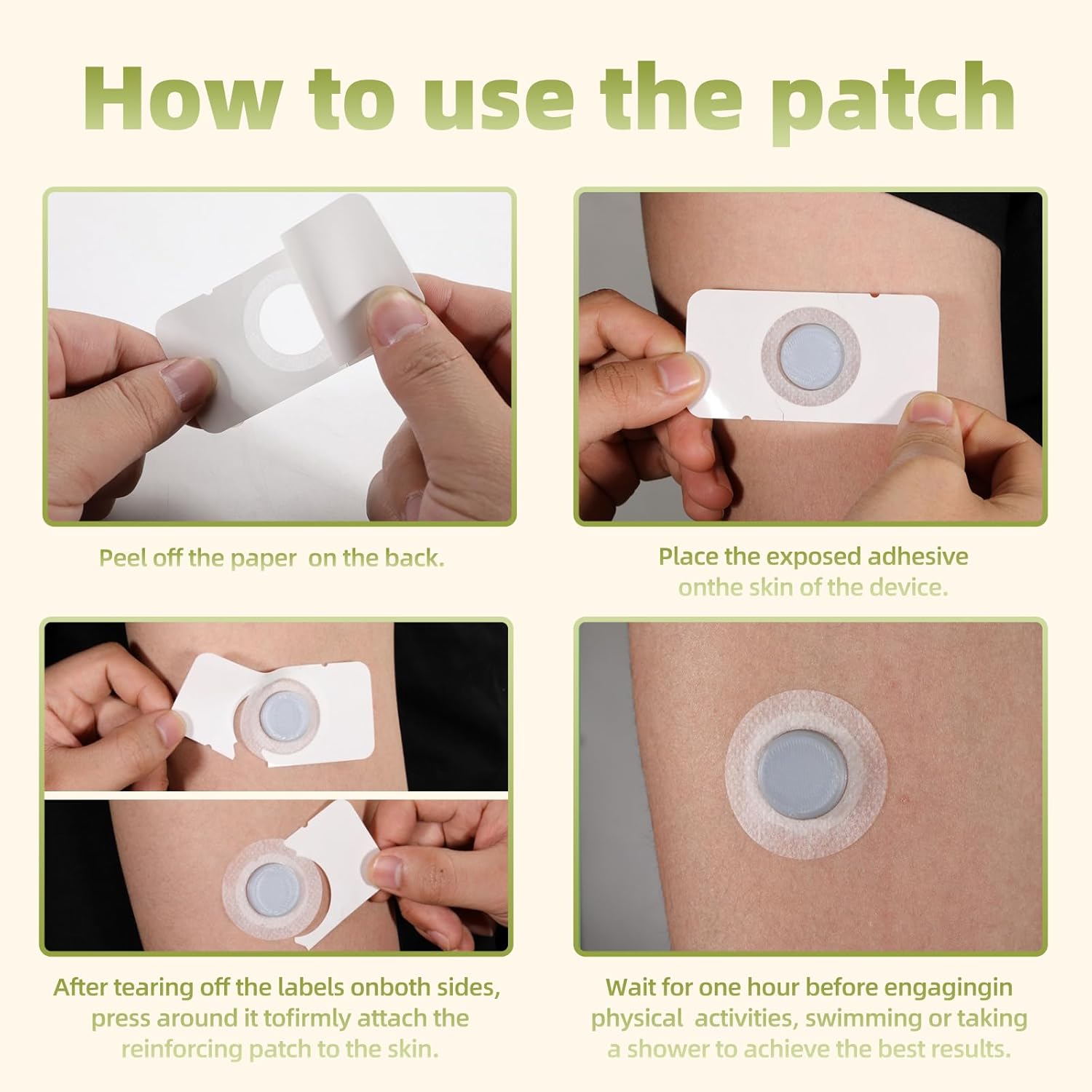 How to use the patch

Peel off the paper on the back.

Place the exposed adhesive onthe skin of the device.

After tearing off the labels onboth sides, press around it tofirmly attach the reinforcing patch to the skin.

Wait for one hour before engagingin physical activities, swimming or taking a shower to achieve the best results.