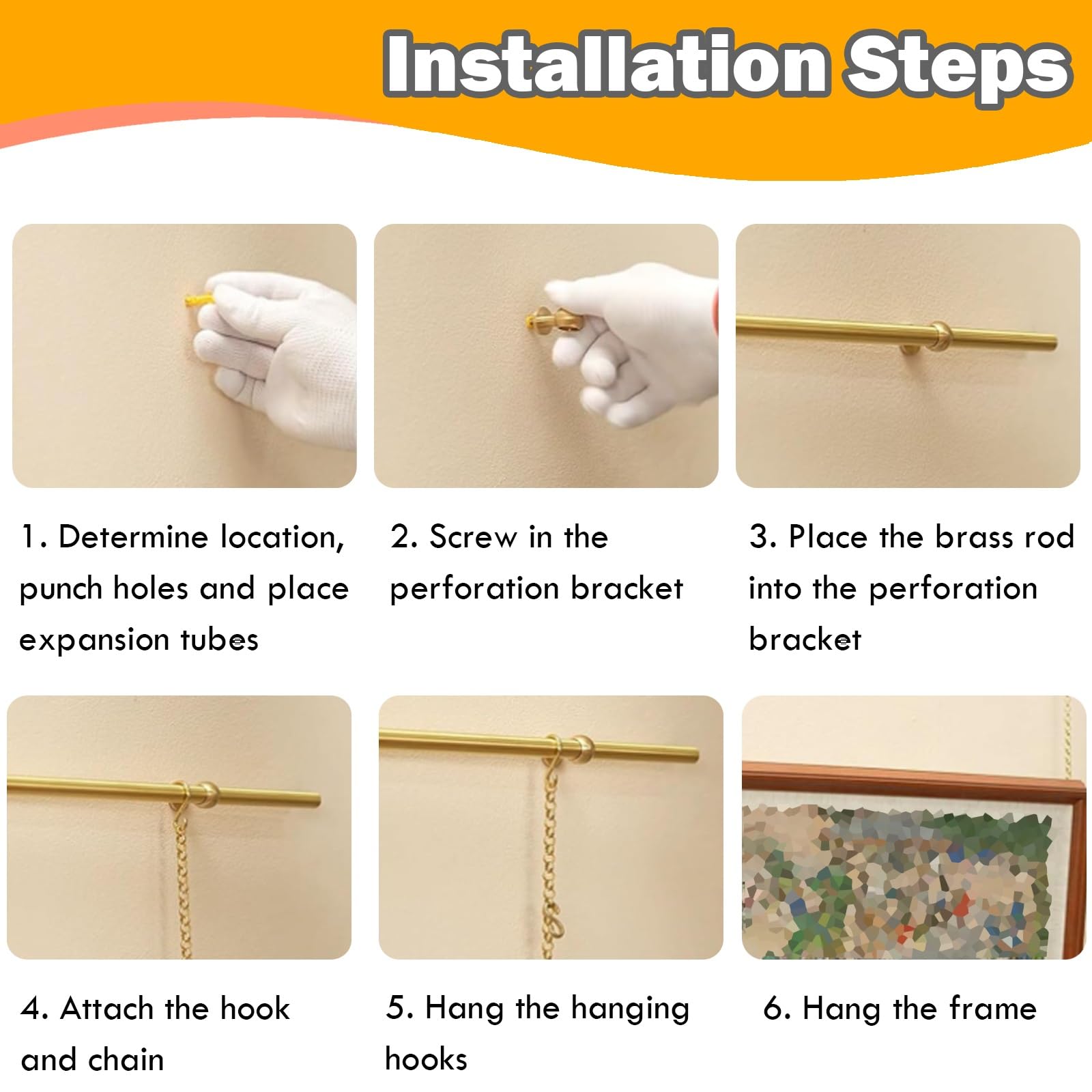 Installation Steps

1. Determine location, punch holes and place expansion tubes

2. Screw in the perforation bracket

3. Place the brass rod into the perforation bracket

4. Attach the hook and chain

5. Hang the hanging hooks

6. Hang the frame