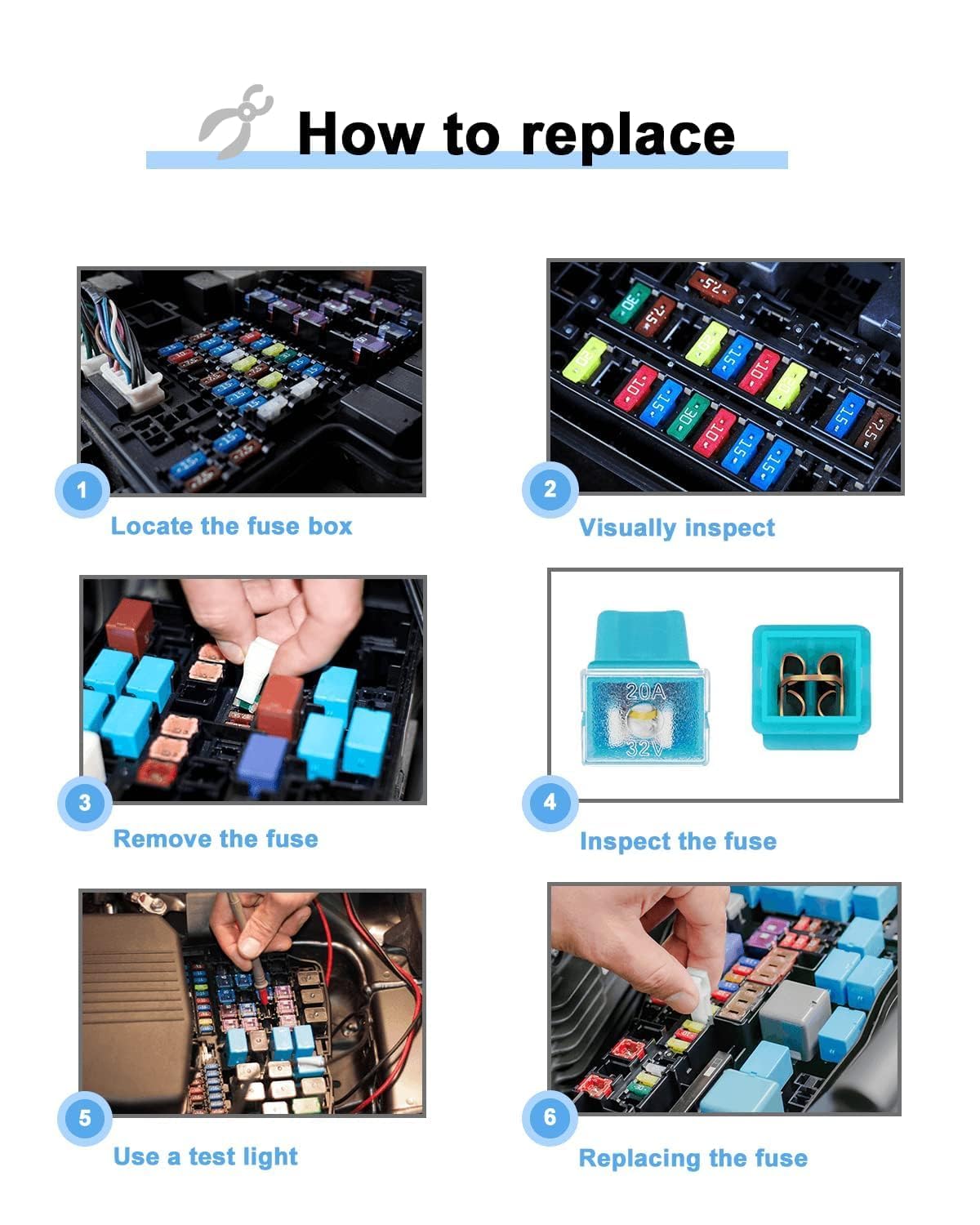 How to replace

1
Locate the fuse box

2
Visually inspect

3
Remove the fuse

20A
32V

4
Inspect the fuse

5
Use a test light

6
Replacing the fuse