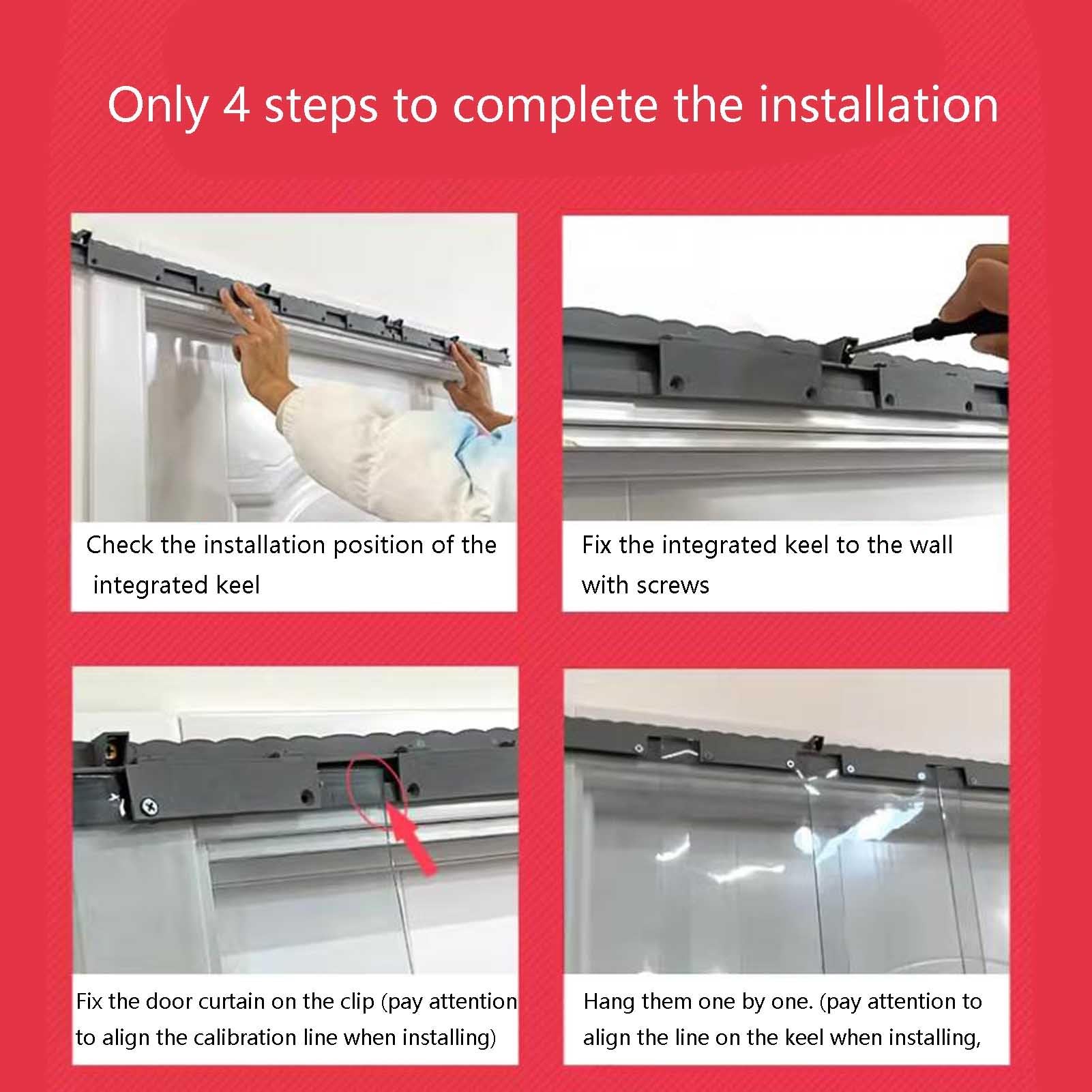 Only 4 steps to complete the installation

Check the installation position of the integrated keel

Fix the integrated keel to the wall with screws

Fix the door curtain on the clip (pay attention to align the calibration line when installing)

Hang them one by one. (pay attention to align the line on the keel when installing,