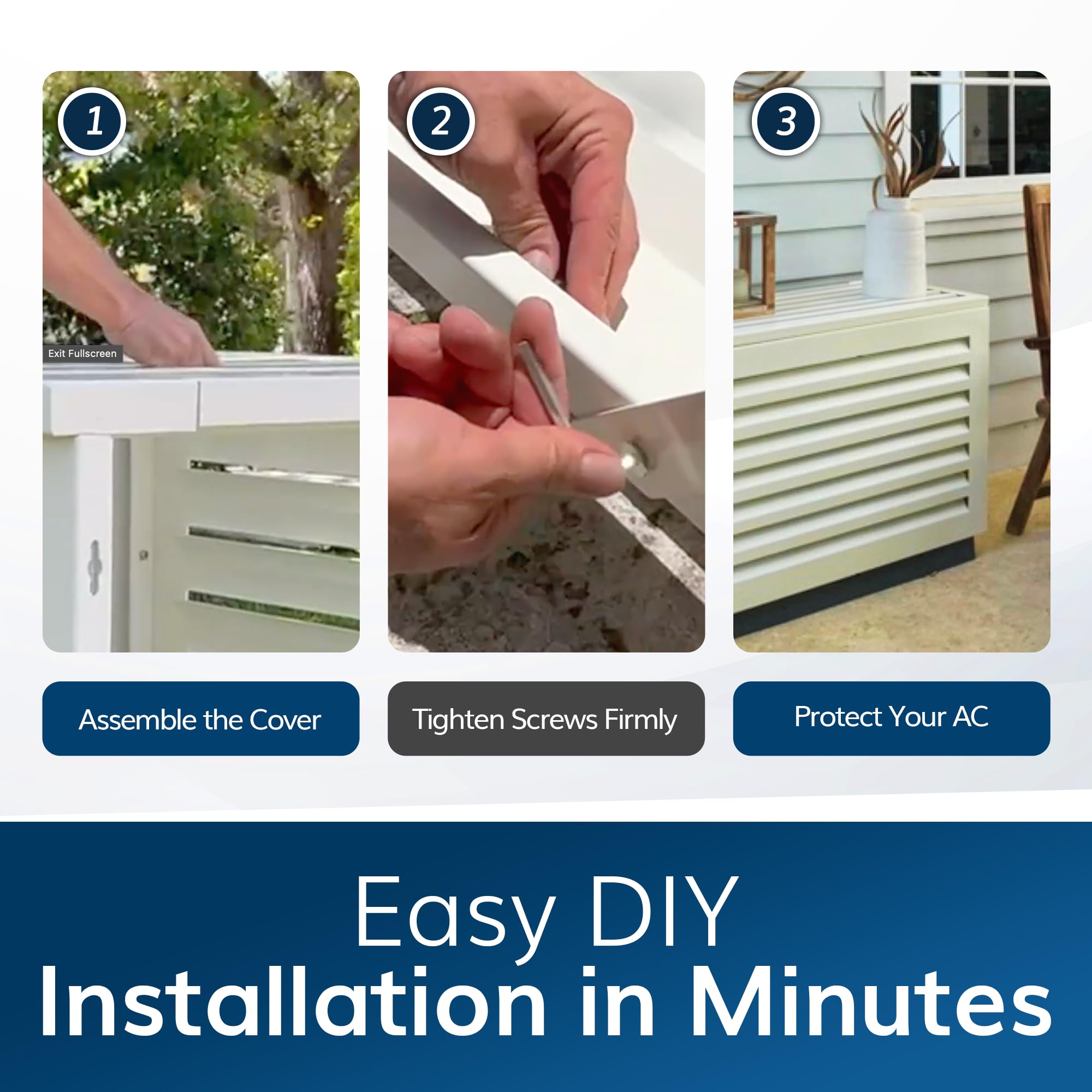 1

Exit Fullscreen

2

3

Assemble the Cover

Tighten Screws Firmly

Protect Your AC

Easy DIY
Installation in Minutes