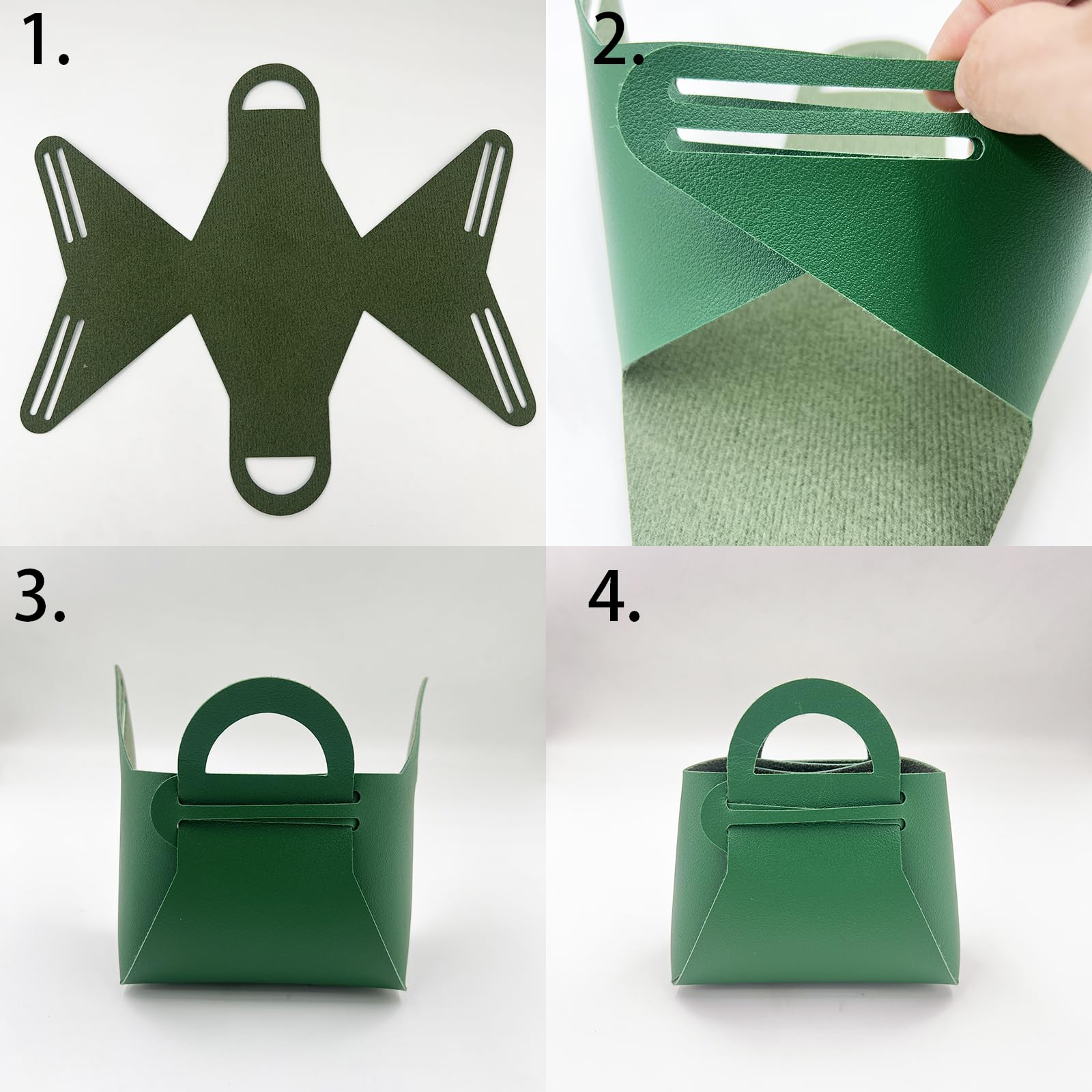 1.

2.

3.

4.