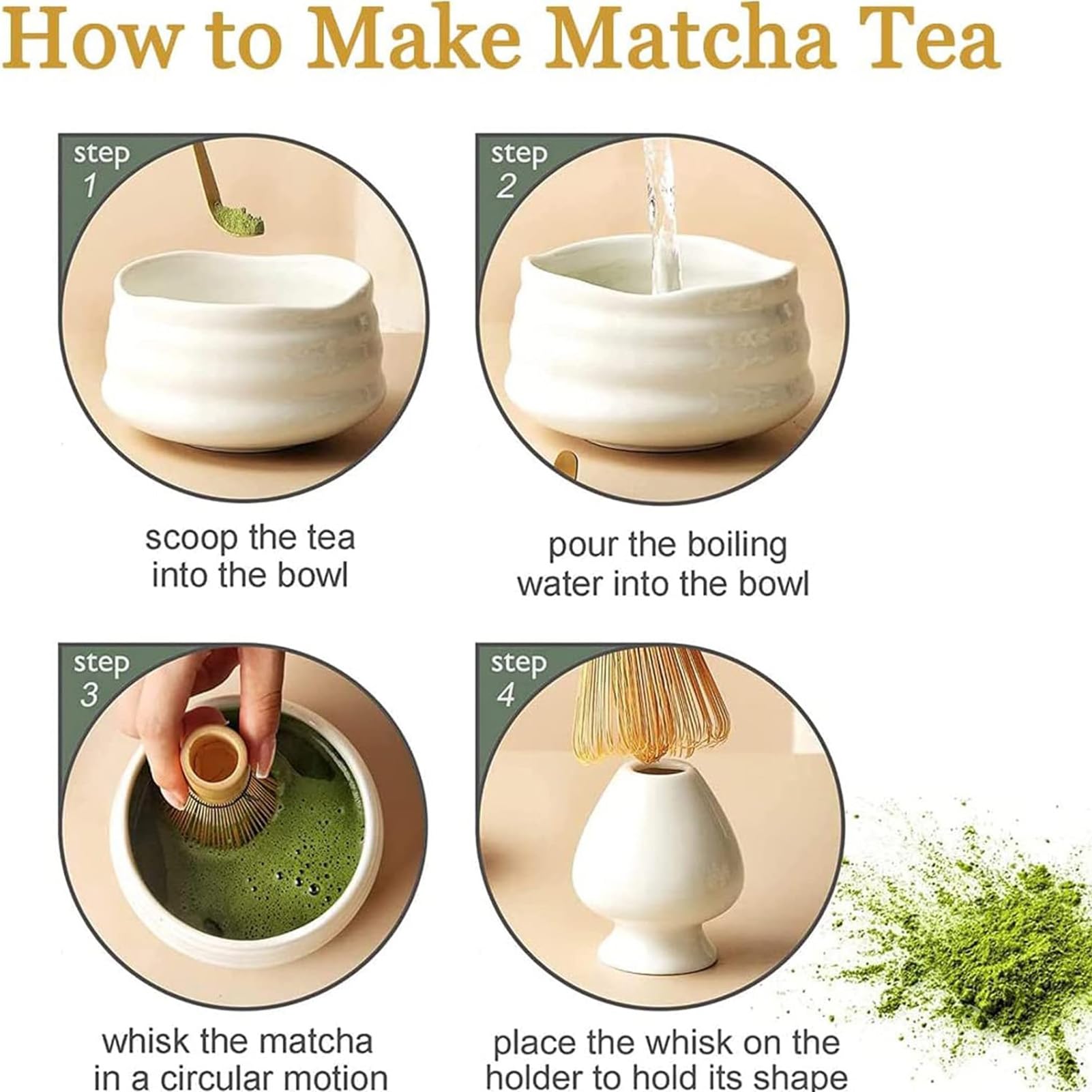 How to Make Matcha Tea

step 1

scoop the tea into the bowl

step 2

pour the boiling water into the bowl

step 3

whisk the matcha in a circular motion

step 4

place the whisk on the holder to hold its shape