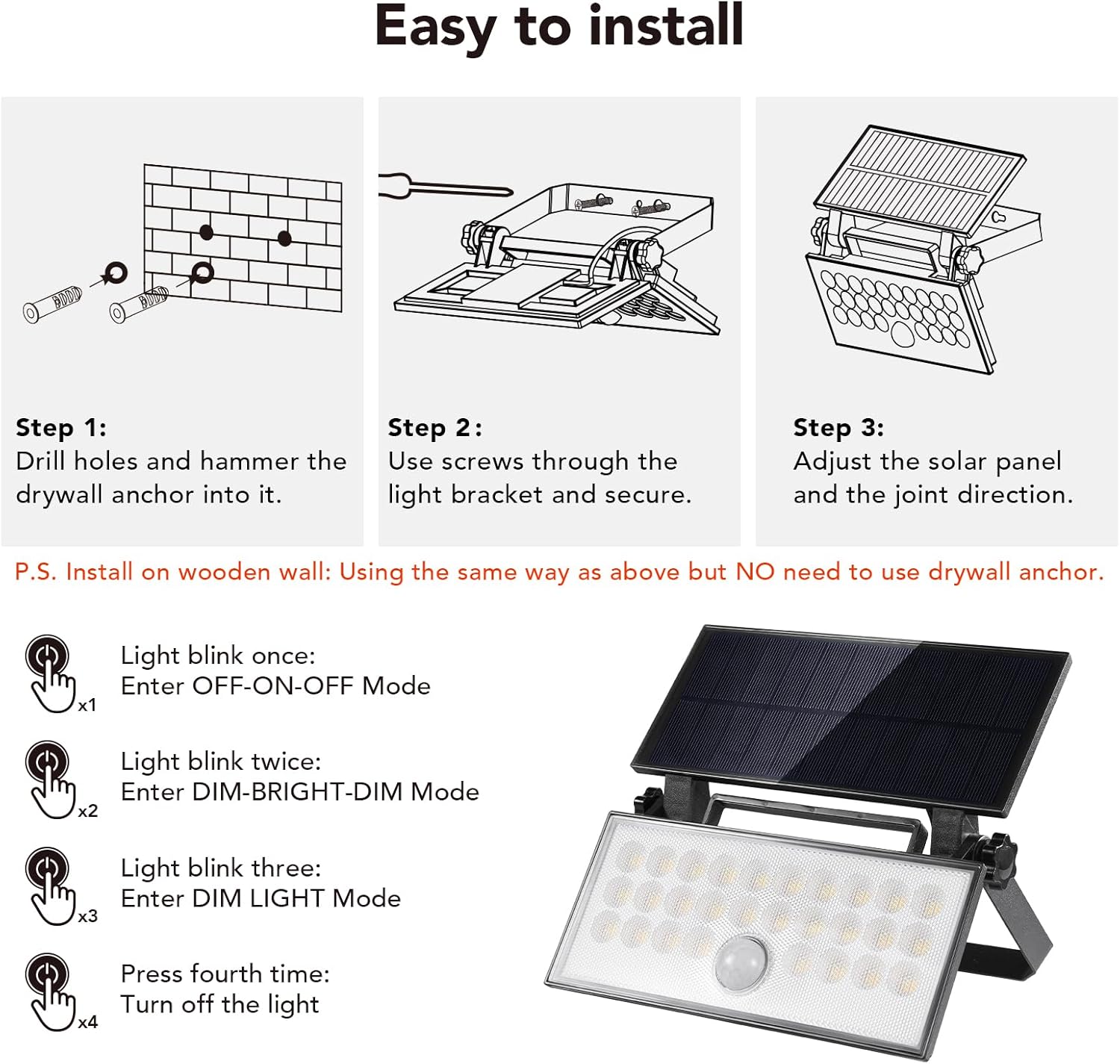 Easy to install

Step 1:
Drill holes and hammer the drywall anchor into it.

Step 2:
Use screws through the light bracket and secure.

Step 3:
Adjust the solar panel and the joint direction.

P.S. Install on wooden wall: Using the same way as above but NO need to use drywall anchor.

x1
Light blink once:
Enter OFF-ON-OFF Mode

x2
Light blink twice:
Enter DIM-BRIGHT-DIM Mode

x3
Light blink three:
Enter DIM LIGHT Mode

x4
Press fourth time:
Turn off the light