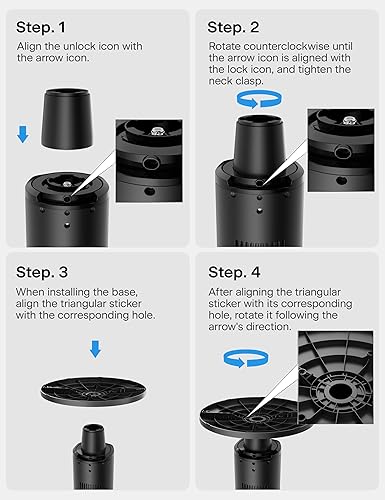 Step. 1
Align the unlock icon with the arrow icon.

Step. 2
Rotate counterclockwise until the arrow icon is aligned with the lock icon, and tighten the neck clasp.

Step. 3
When installing the base, align the triangular sticker with the corresponding hole.

Step. 4
After aligning the triangular sticker with its corresponding hole, rotate it following the arrow's direction.