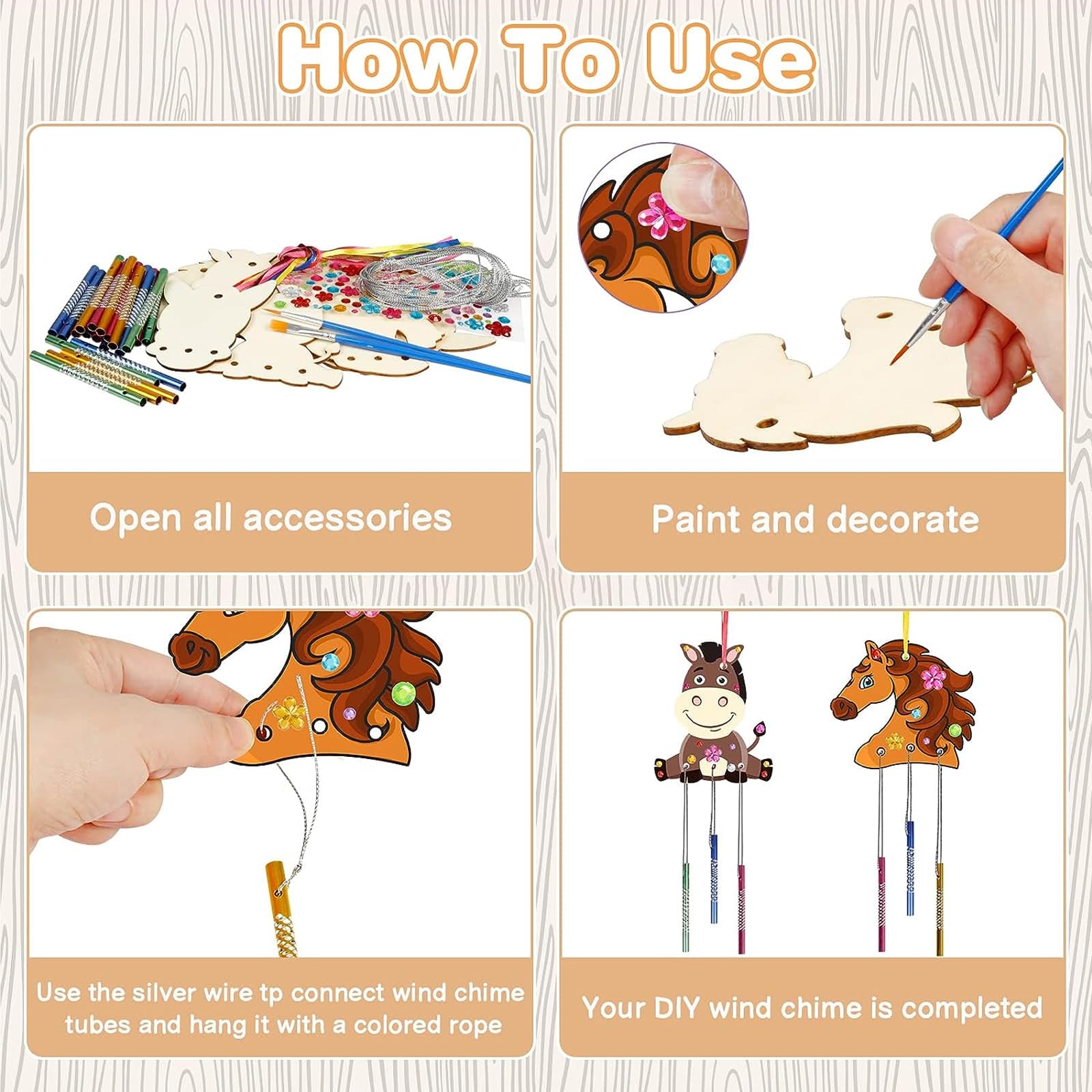 How To Use

Open all accessories

Paint and decorate

Use the silver wire tp connect wind chime tubes and hang it with a colored rope

Your DIY wind chime is completed