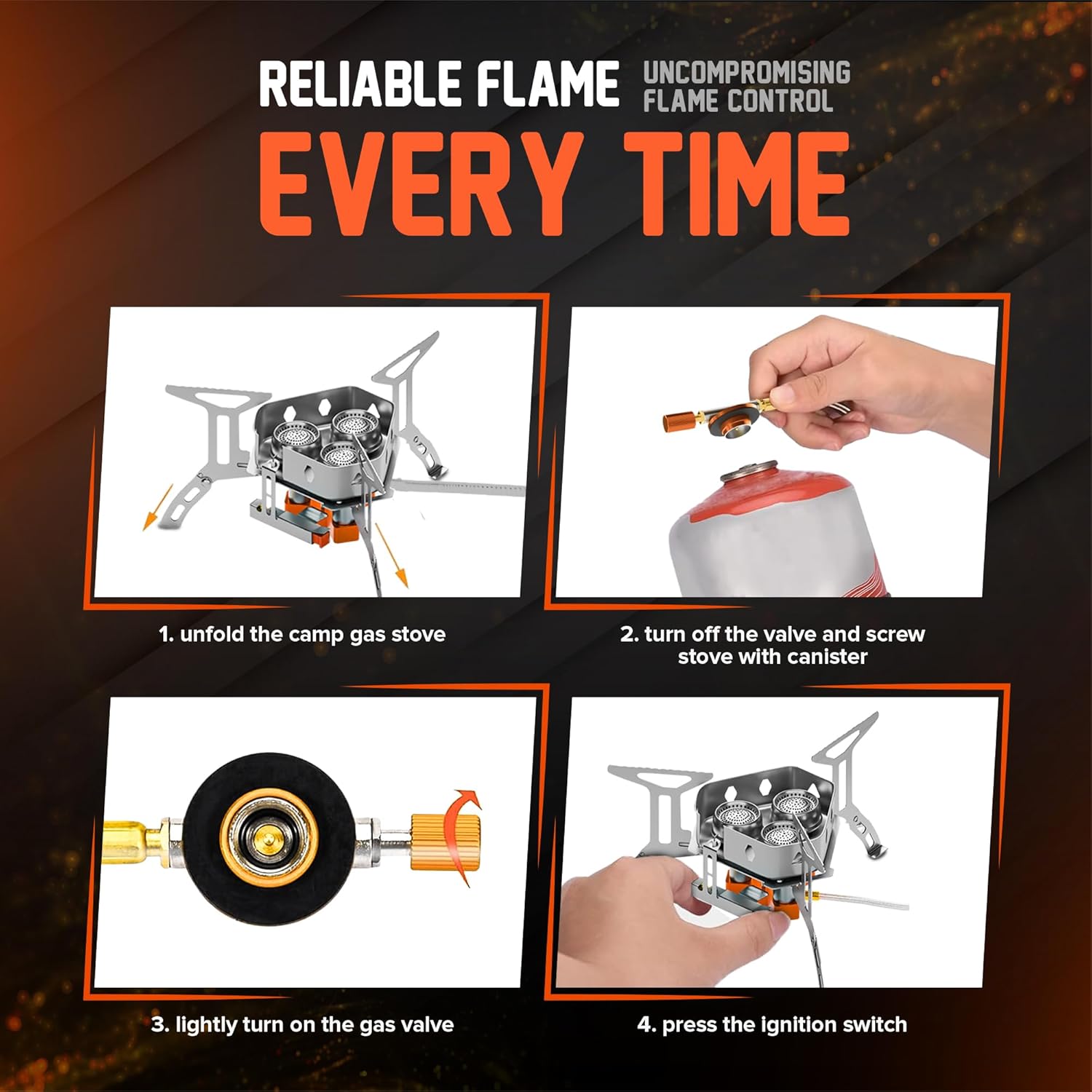 RELIABLE FLAME UNCOMPROMISING FLAME CONTROL
EVERY TIME

1. unfold the camp gas stove

2. turn off the valve and screw stove with canister

3. lightly turn on the gas valve

4. press the ignition switch