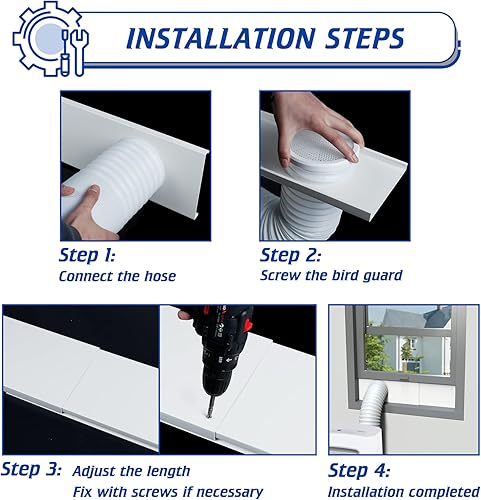 INSTALLATION STEPS

Step 1:
Connect the hose

Step 2:
Screw the bird guard

Step 3: Adjust the length
Fix with screws if necessary

Step 4:
Installation completed