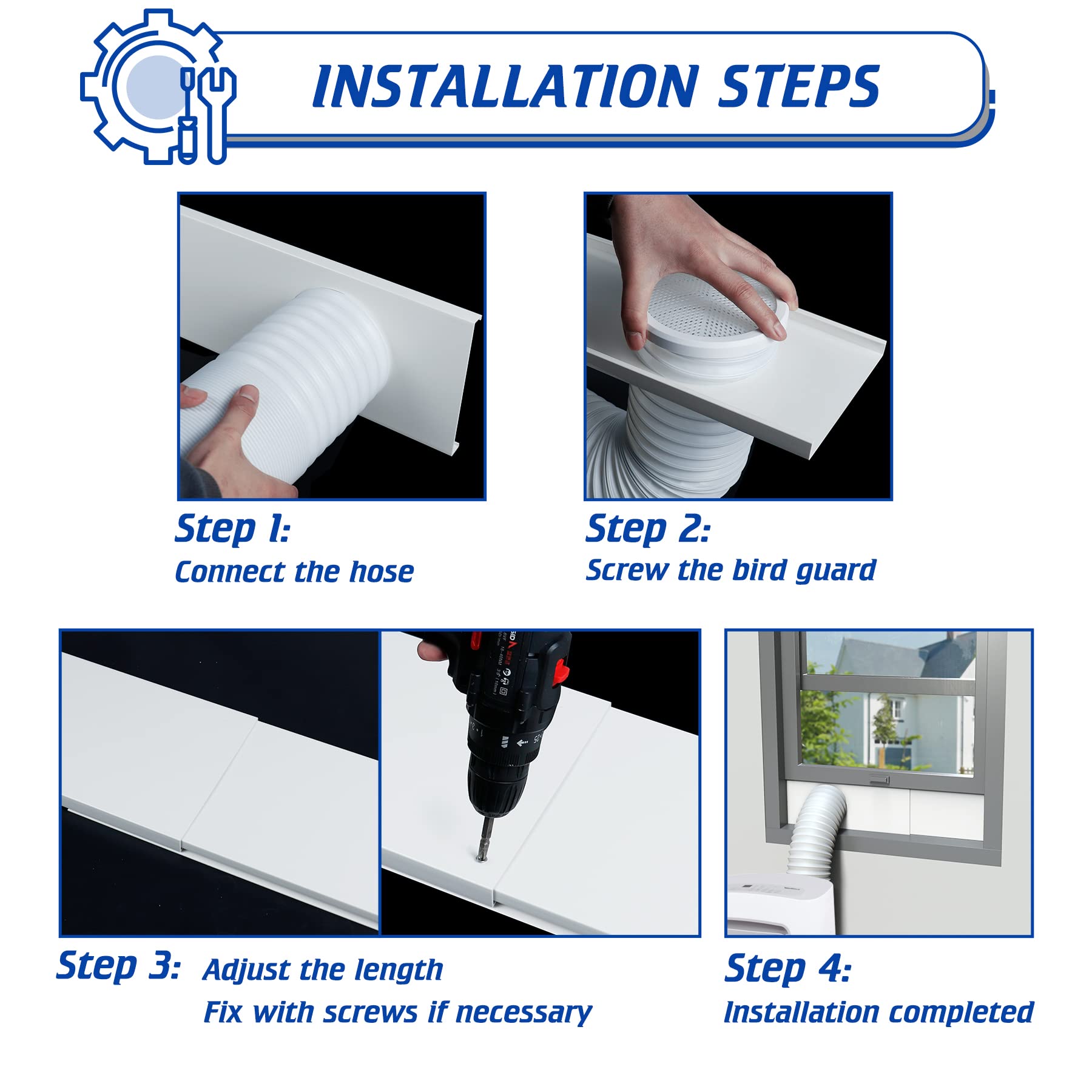 INSTALLATION STEPS

Step 1:
Connect the hose

Step 2:
Screw the bird guard

Step 3: Adjust the length
Fix with screws if necessary

Step 4:
Installation completed