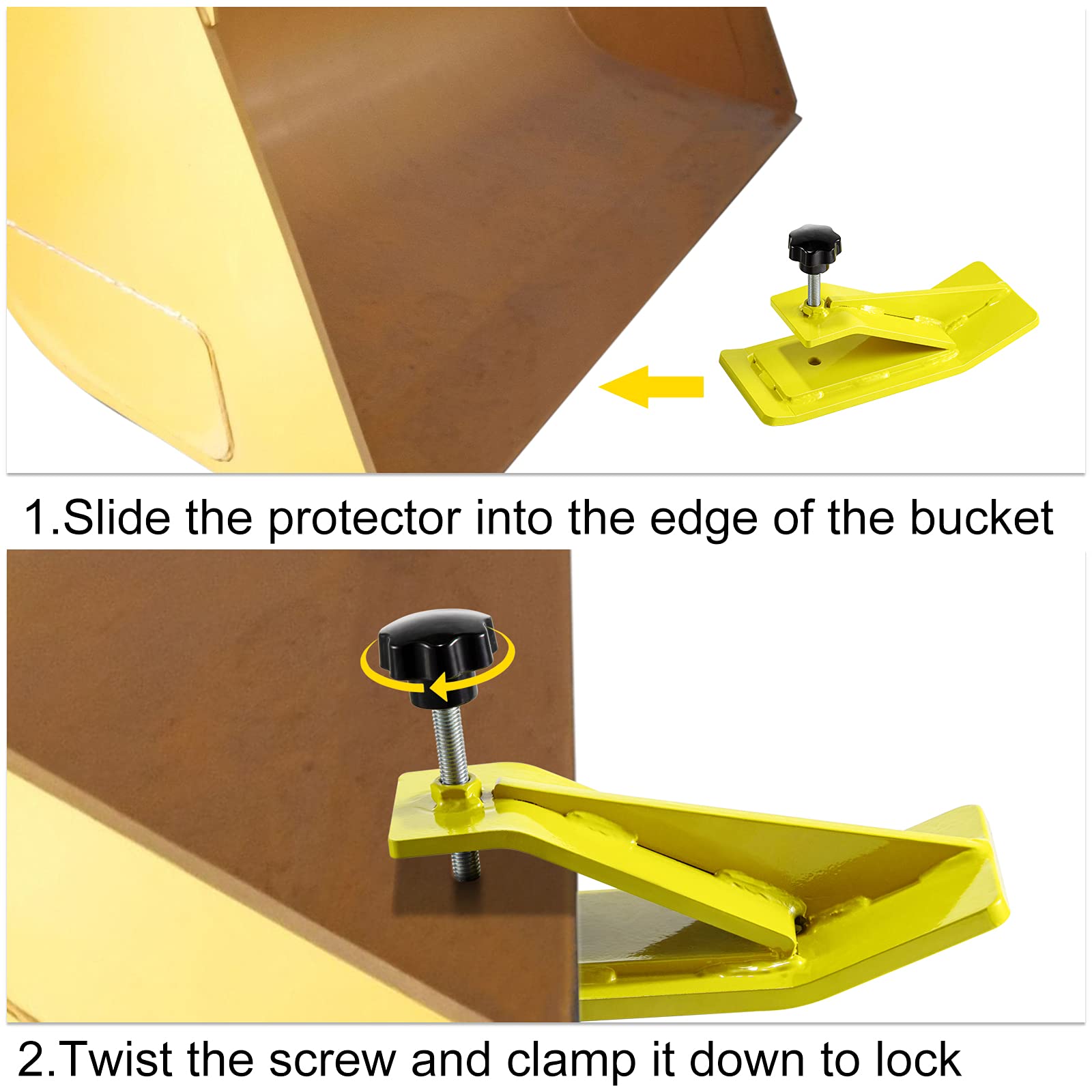 1.Slide the protector into the edge of the bucket

2.Twist the screw and clamp it down to lock