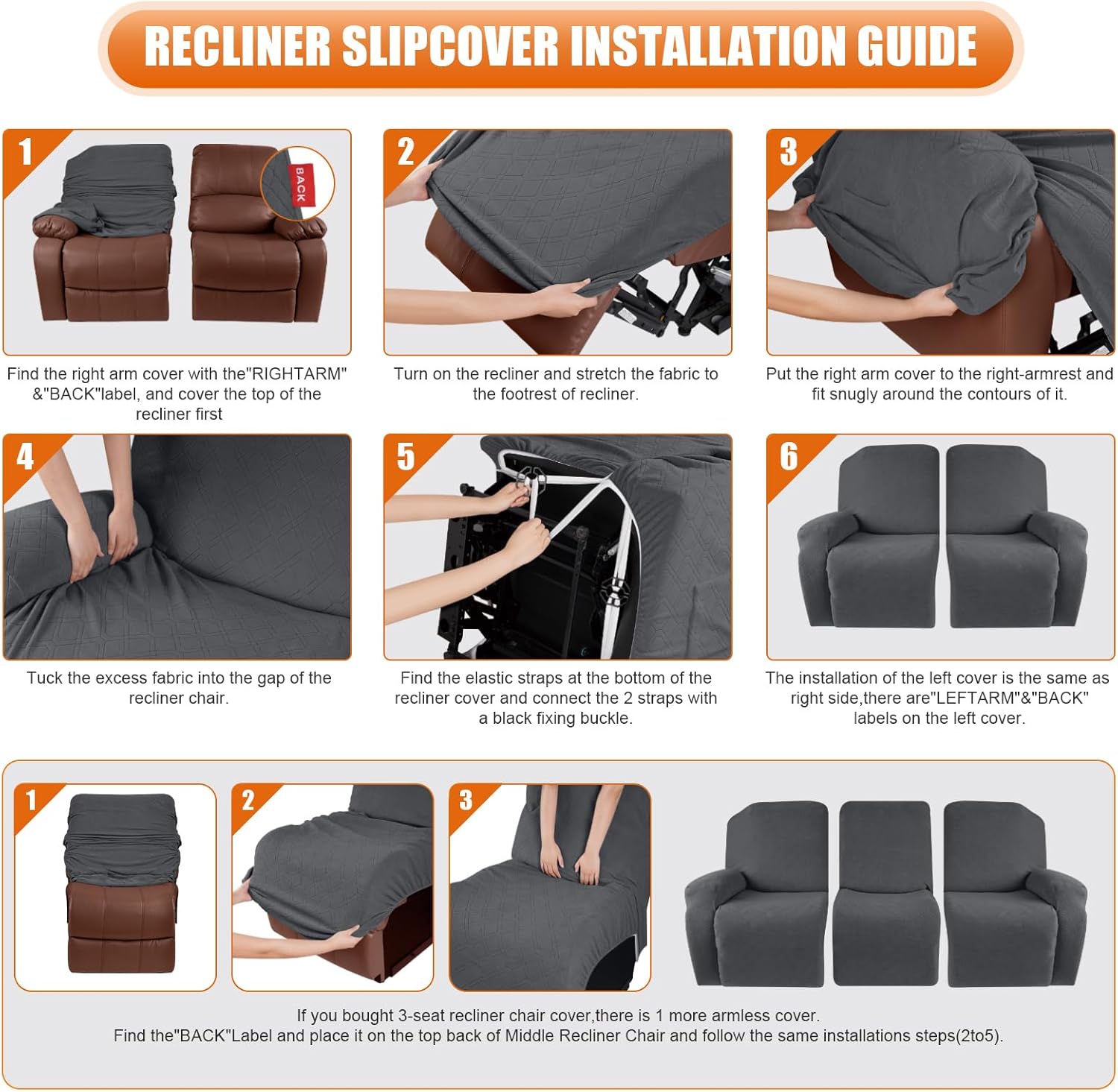 RECLINER SLIPCOVER INSTALLATION GUIDE

1

BACK

Find the right arm cover with the"RIGHTARM" &"BACK"label, and cover the top of the recliner first

2

Turn on the recliner and stretch the fabric to the footrest of recliner.

3

Put the right arm cover to the right-armrest and fit snugly around the contours of it.

4

Tuck the excess fabric into the gap of the recliner chair.

5

Find the elastic straps at the bottom of the recliner cover and connect the 2 straps with a black fixing buckle.

6

The installation of the left cover is the same as right side,there are"LEFTARM"&"BACK" labels on the left cover.

1

2

3

If you bought 3-seat recliner chair cover,there is 1 more armless cover.
Find the"BACK"Label and place it on the top back of Middle Recliner Chair and follow the same installations steps(2to5).