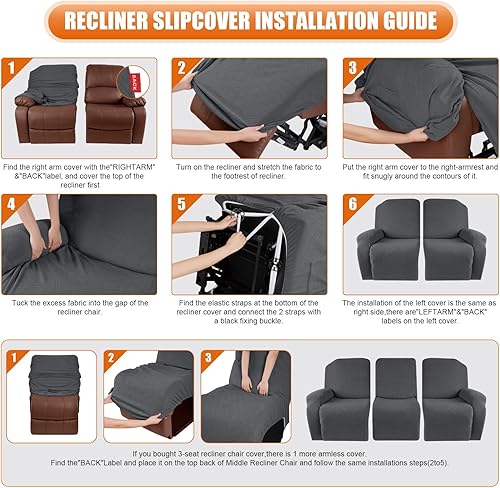 RECLINER SLIPCOVER INSTALLATION GUIDE

1

BACK

Find the right arm cover with the"RIGHTARM" &"BACK"label, and cover the top of the recliner first

2

Turn on the recliner and stretch the fabric to the footrest of recliner.

3

Put the right arm cover to the right-armrest and fit snugly around the contours of it.

4

Tuck the excess fabric into the gap of the recliner chair.

5

Find the elastic straps at the bottom of the recliner cover and connect the 2 straps with a black fixing buckle.

6

The installation of the left cover is the same as right side,there are"LEFTARM"&"BACK" labels on the left cover.

1

2

3

If you bought 3-seat recliner chair cover,there is 1 more armless cover.
Find the"BACK"Label and place it on the top back of Middle Recliner Chair and follow the same installations steps(2to5).