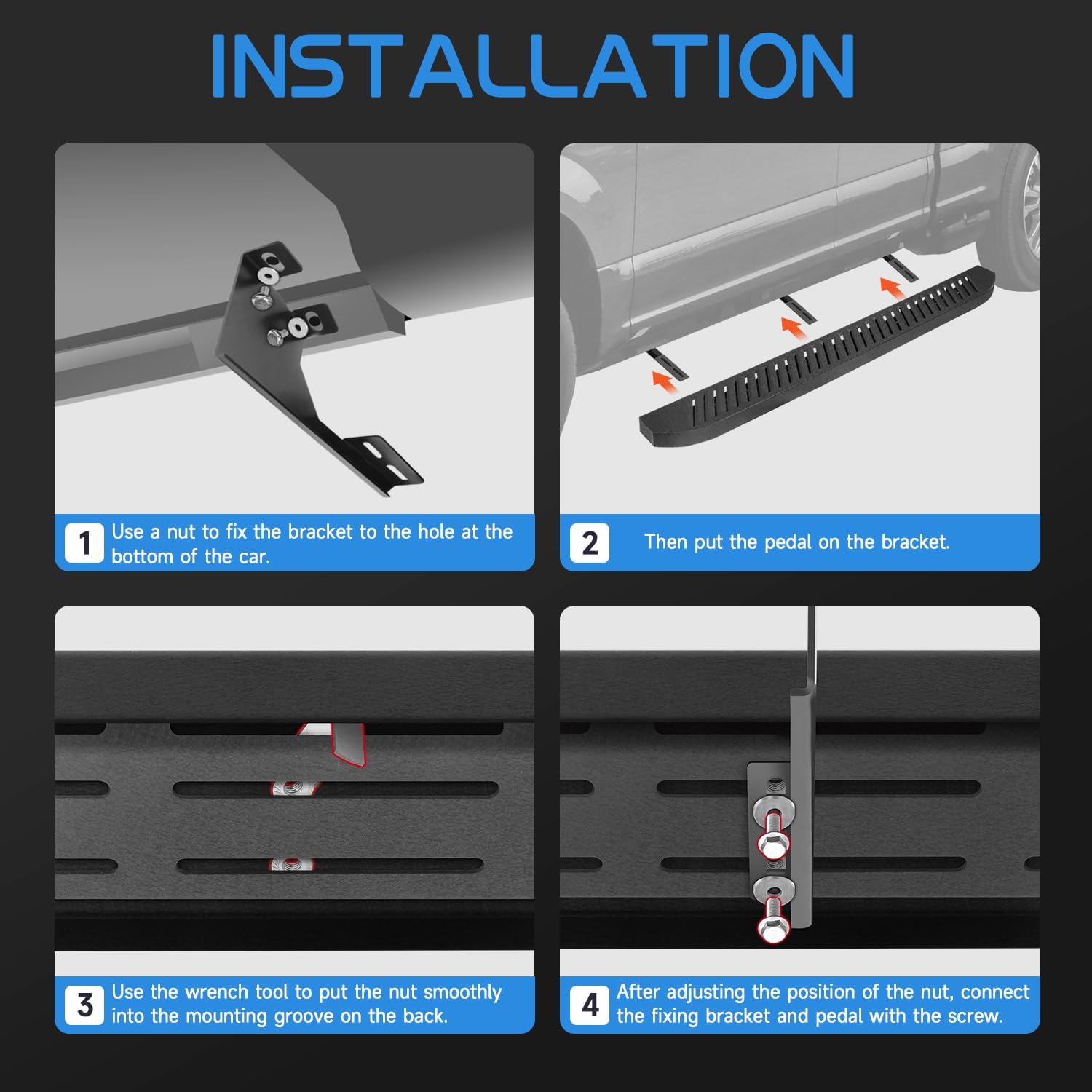 INSTALLATION

1 Use a nut to fix the bracket to the hole at the bottom of the car.

2 Then put the pedal on the bracket.

3 Use the wrench tool to put the nut smoothly into the mounting groove on the back.

4 After adjusting the position of the nut, connect the fixing bracket and pedal with the screw.