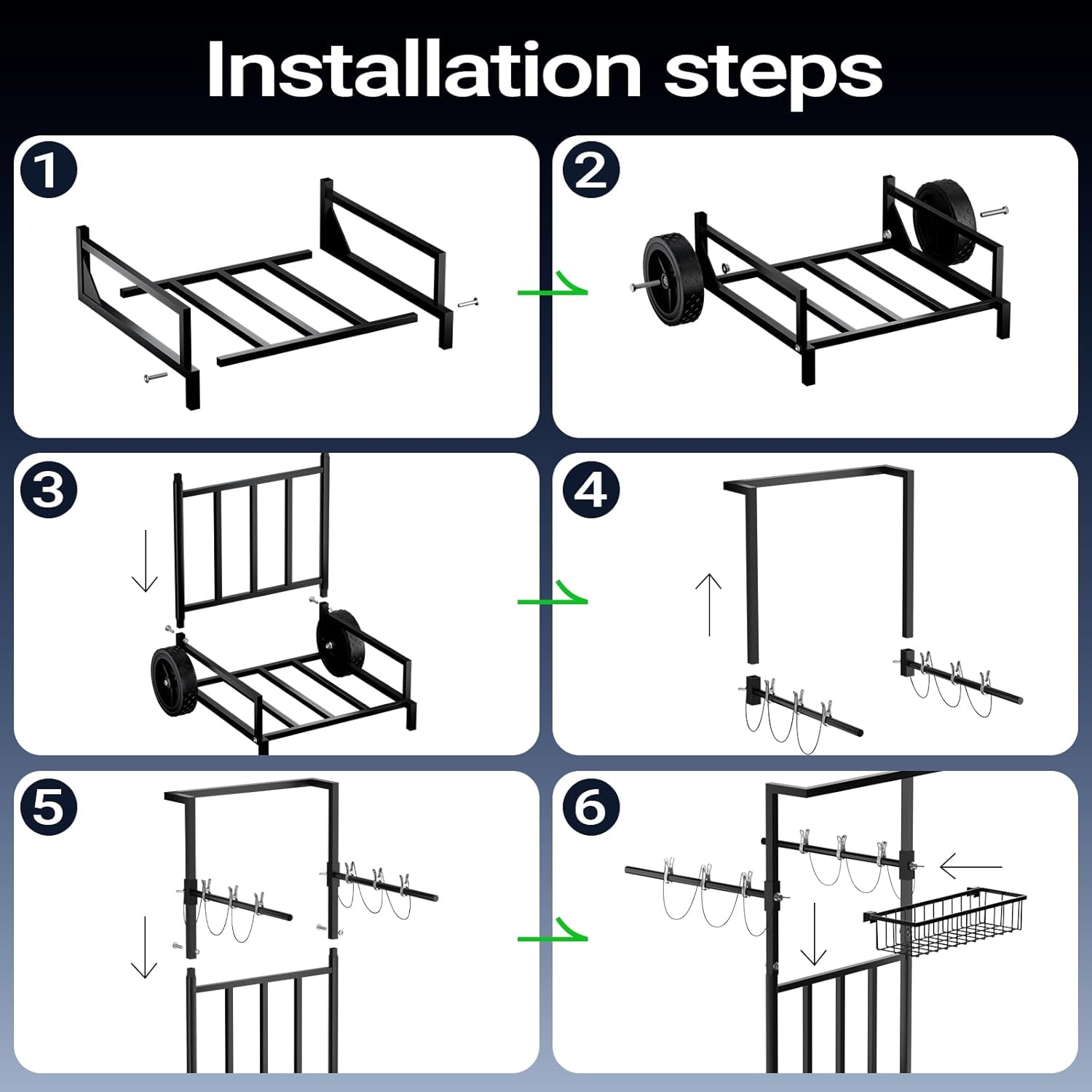 Installation steps

1

2

3

4

5

6