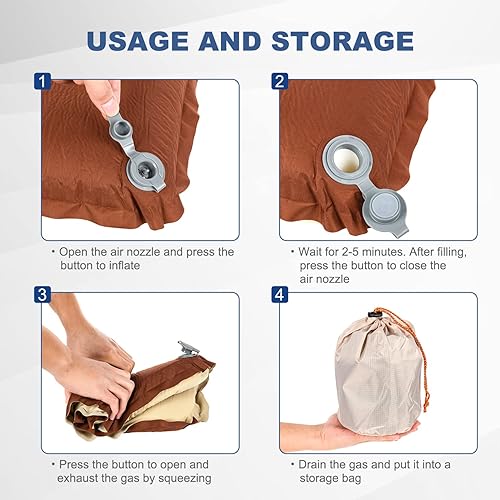 USAGE AND STORAGE

1

• Open the air nozzle and press the button to inflate

2

• Wait for 2-5 minutes. After filling, press the button to close the air nozzle

3

• Press the button to open and exhaust the gas by squeezing

4

• Drain the gas and put it into a storage bag