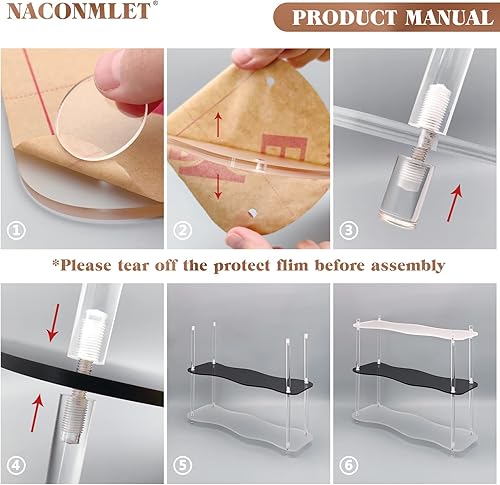 NACONMLET®

PRODUCT MANUAL

①

②

③

*Please tear off the protect flim before assembly

④

⑤

⑥